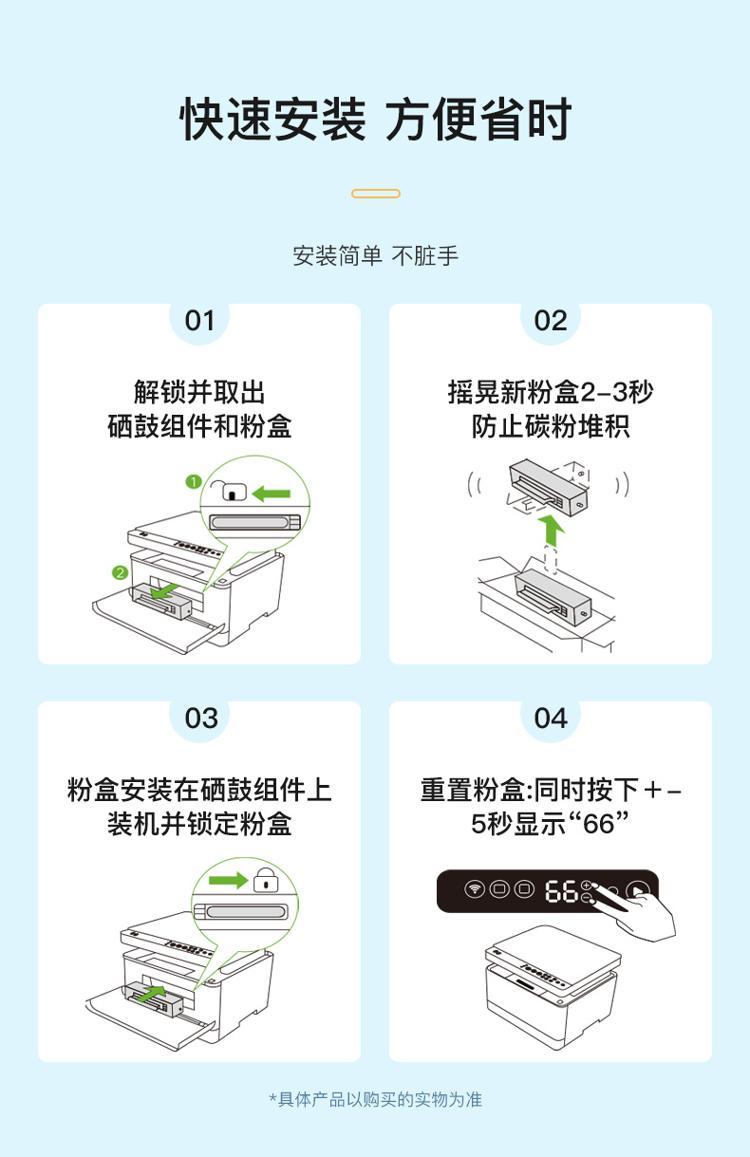 快速安装 方便省时

安装简单 不脏手

01

解锁并取出
硒鼓组件和粉盒

1

2

02

摇晃新粉盒2-3秒
防止碳粉堆积

03

粉盒安装在硒鼓组件上
装机并锁定粉盒

04

重置粉盒:同时按下＋－
5秒显示“66”

66

*具体产品以购买的实物为准