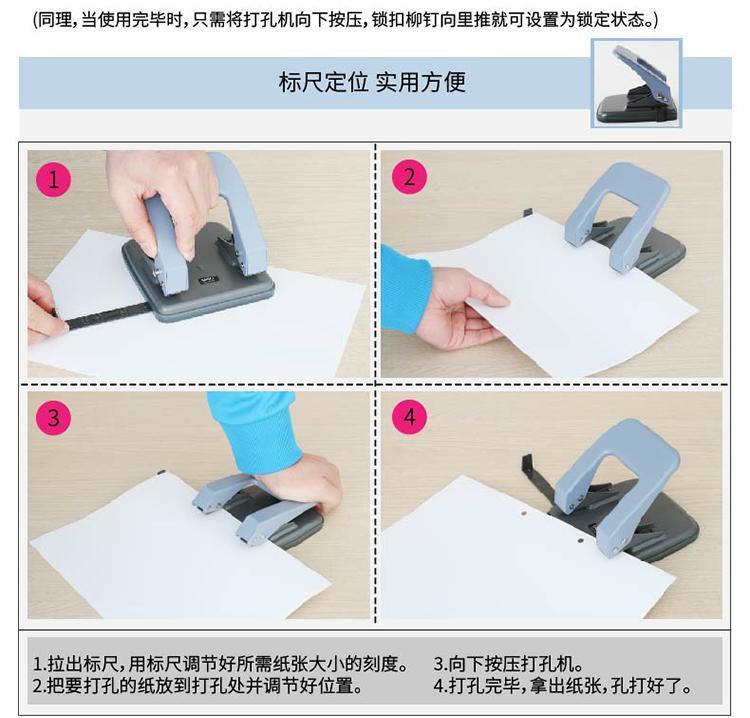 (同理,当使用完毕时,只需将打孔机向下按压,锁扣柳钉向里推就可设置为锁定状态。)

标尺定位 实用方便

1

2

3

4

1.拉出标尺,用标尺调节好所需纸张大小的刻度。
2.把要打孔的纸放到打孔处并调节好位置。

3.向下按压打孔机。
4.打孔完毕,拿出纸张,孔打好了。