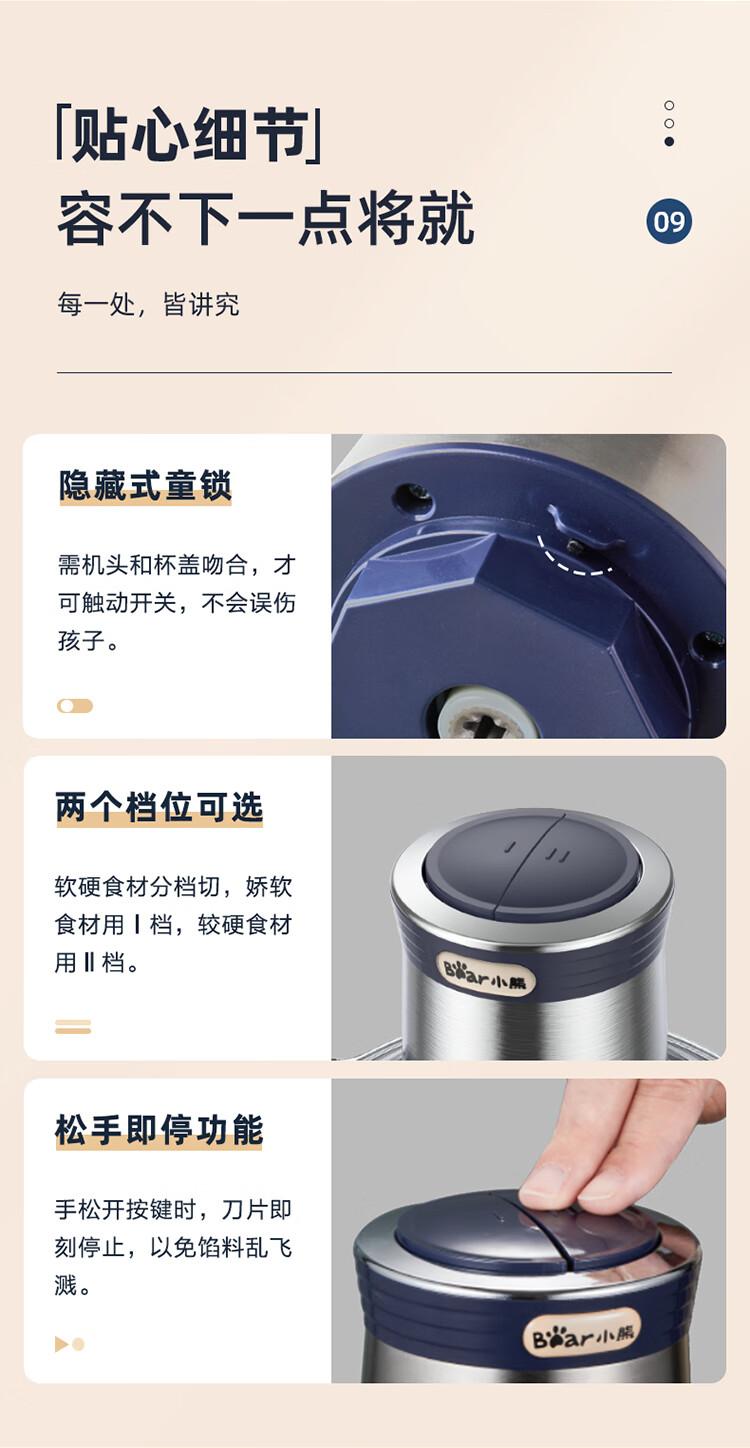 「贴心细节」
容不下一点将就

09

每一处，皆讲究

隐藏式童锁

需机头和杯盖吻合，才可触动开关，不会误伤孩子。

两个档位可选

软硬食材分档切，娇软食材用 I 档，较硬食材用 II 档。

Bear小熊

松手即停功能

手松开按键时，刀片即刻停止，以免馅料乱飞溅。

Bear小熊