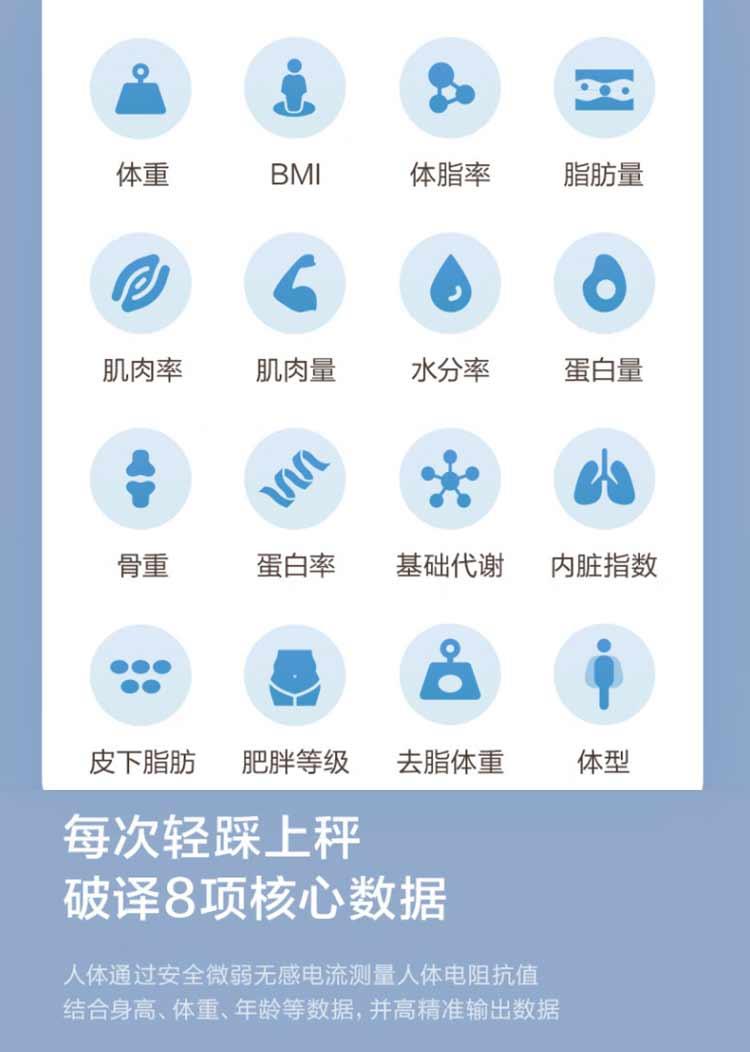 体重
BMI
体脂率
脂肪量

肌肉率
肌肉量
水分率
蛋白量

骨重
蛋白率
基础代谢
内脏指数

皮下脂肪
肥胖等级
去脂体重
体型

每次轻踩上秤
破译8项核心数据

人体通过安全微弱无感电流测量人体电阻抗值
结合身高、体重、年龄等数据，并高精准输出数据