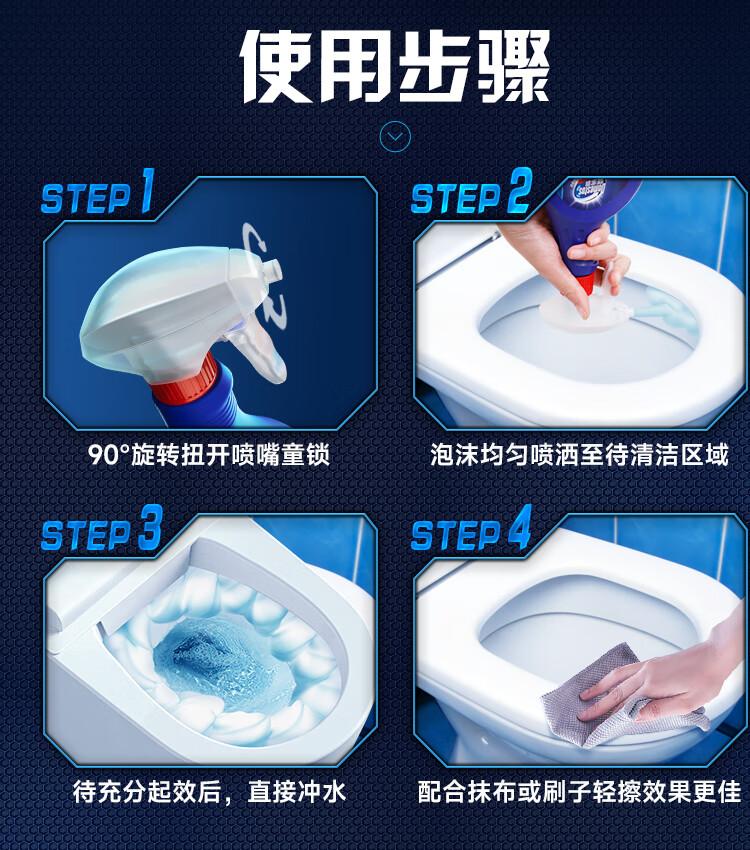 使用步骤

STEP 1

90°旋转扭开喷嘴童锁

STEP 2

泡沫均匀喷洒至待清洁区域

STEP 3

待充分起效后，直接冲水

STEP 4

配合抹布或刷子轻擦效果更佳