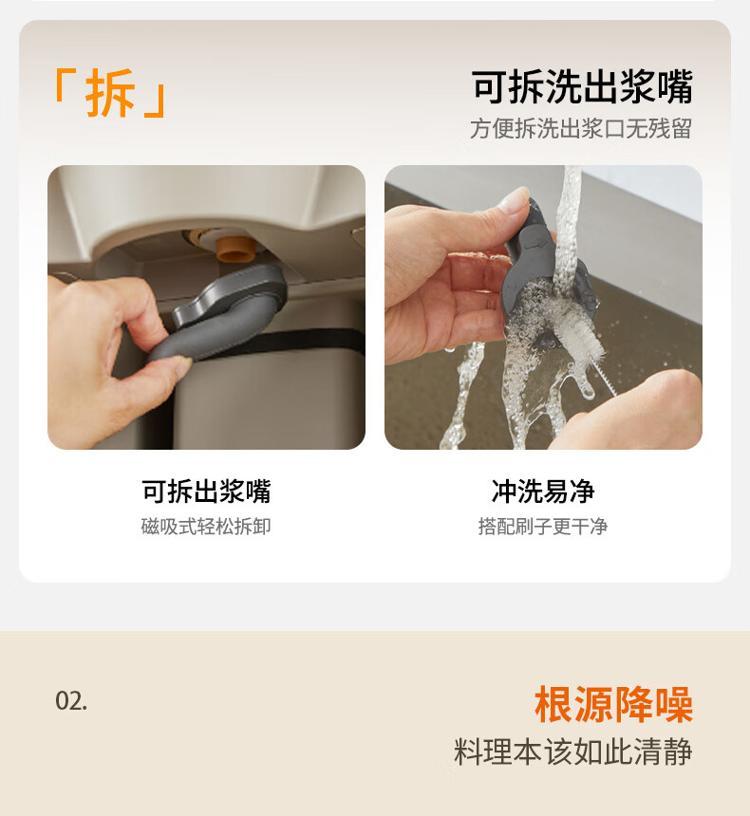 「拆」

可拆洗出浆嘴
方便拆洗出浆口无残留

可拆出浆嘴
磁吸式轻松拆卸

冲洗易净
搭配刷子更干净

02.

根源降噪
料理本该如此清静