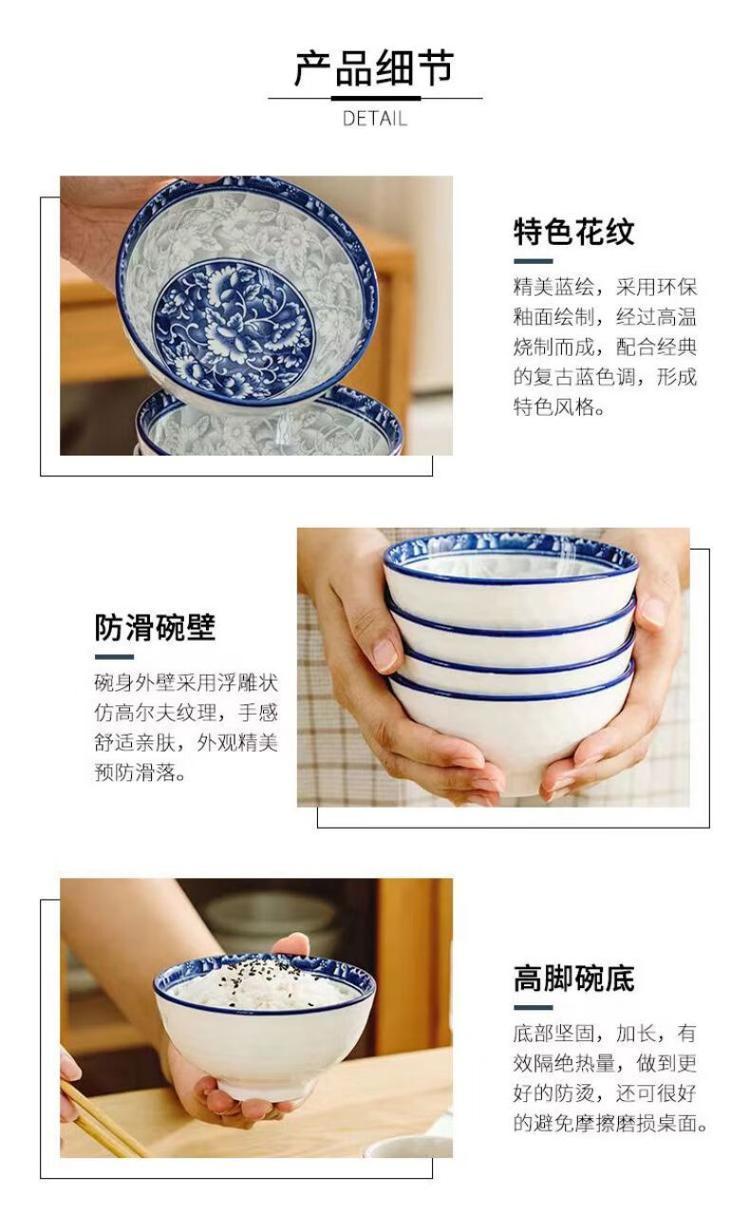 产品细节
DETAIL

特色花纹

精美蓝绘，采用环保釉面绘制，经过高温烧制而成，配合经典的复古蓝色调，形成特色风格。

防滑碗壁

碗身外壁采用浮雕状仿高尔夫纹理，手感舒适亲肤，外观精美预防滑落。

高脚碗底

底部坚固，加长，有效隔绝热量，做到更好的防烫，还可很好的避免摩擦磨损桌面。