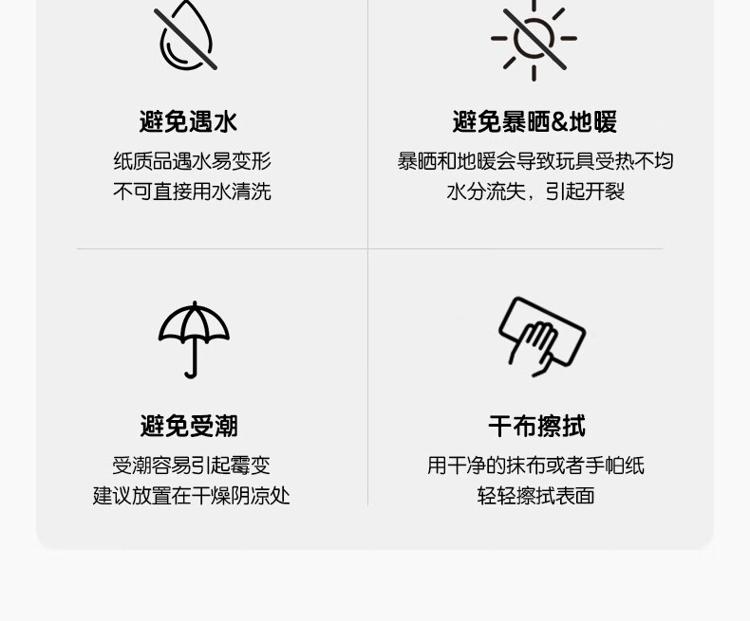 避免遇水

纸质品遇水易变形
不可直接用水清洗

避免暴晒&地暖

暴晒和地暖会导致玩具受热不均
水分流失，引起开裂

避免受潮

受潮容易引起霉变
建议放置在干燥阴凉处

干布擦拭

用干净的抹布或者手帕纸
轻轻擦拭表面