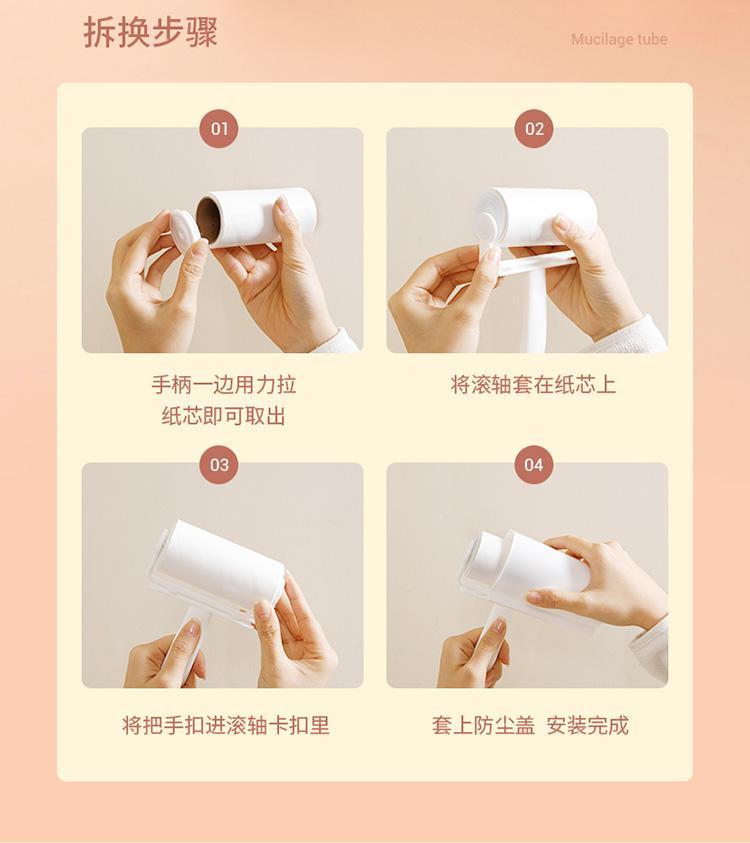 拆换步骤

Mucilage tube

01

手柄一边用力拉
纸芯即可取出

02

将滚轴套在纸芯上

03

将把手扣进滚轴卡扣里

04

套上防尘盖 安装完成