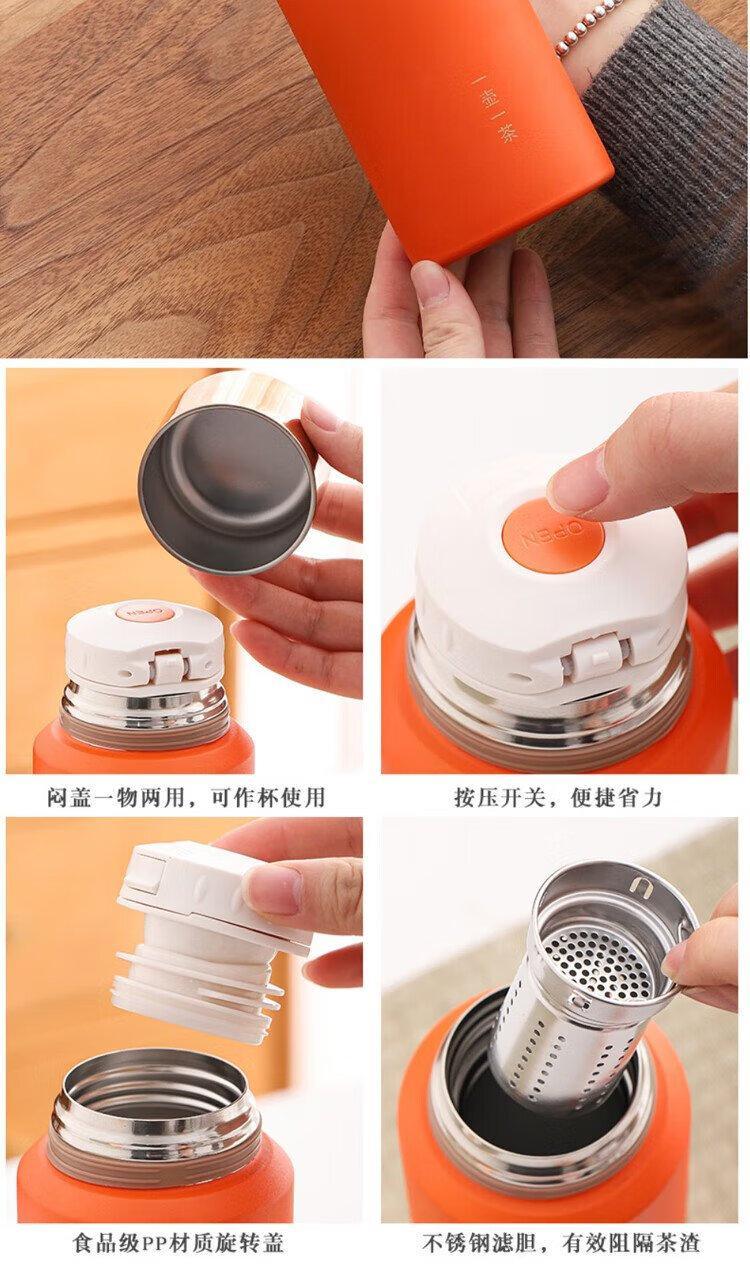 一壶一茶

OPEN

OPEN

闷盖一物两用，可作杯使用

按压开关，便捷省力

食品级PP材质旋转盖

不锈钢滤胆，有效阻隔茶渣