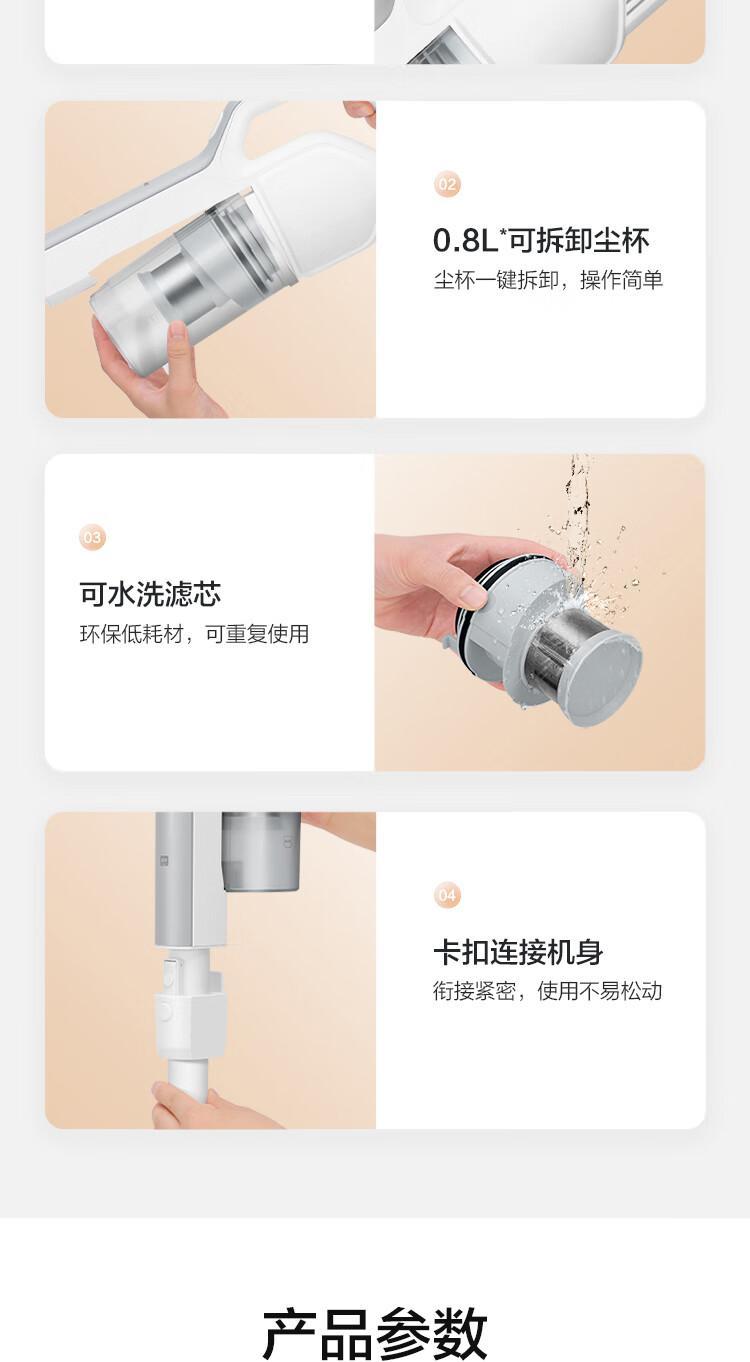 02

0.8L*可拆卸尘杯

尘杯一键拆卸，操作简单

03

可水洗滤芯

环保低耗材，可重复使用

04

卡扣连接机身

衔接紧密，使用不易松动

产品参数