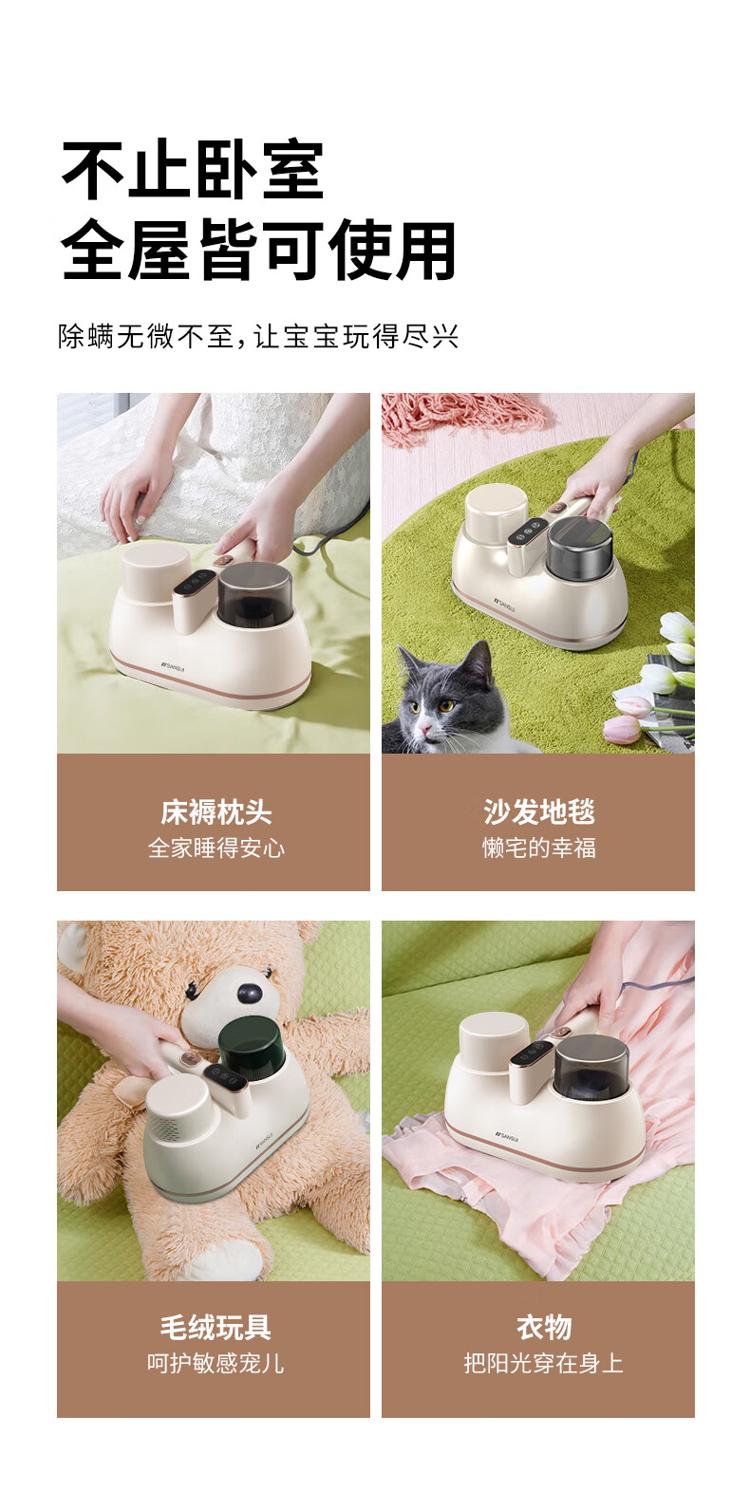 不止卧室
全屋皆可使用

除螨无微不至，让宝宝玩得尽兴

SANSUI

床褥枕头
全家睡得安心

SANSUI

沙发地毯
懒宅的幸福

SANSUI

毛绒玩具
呵护敏感宠儿

SANSUI

衣物
把阳光穿在身上