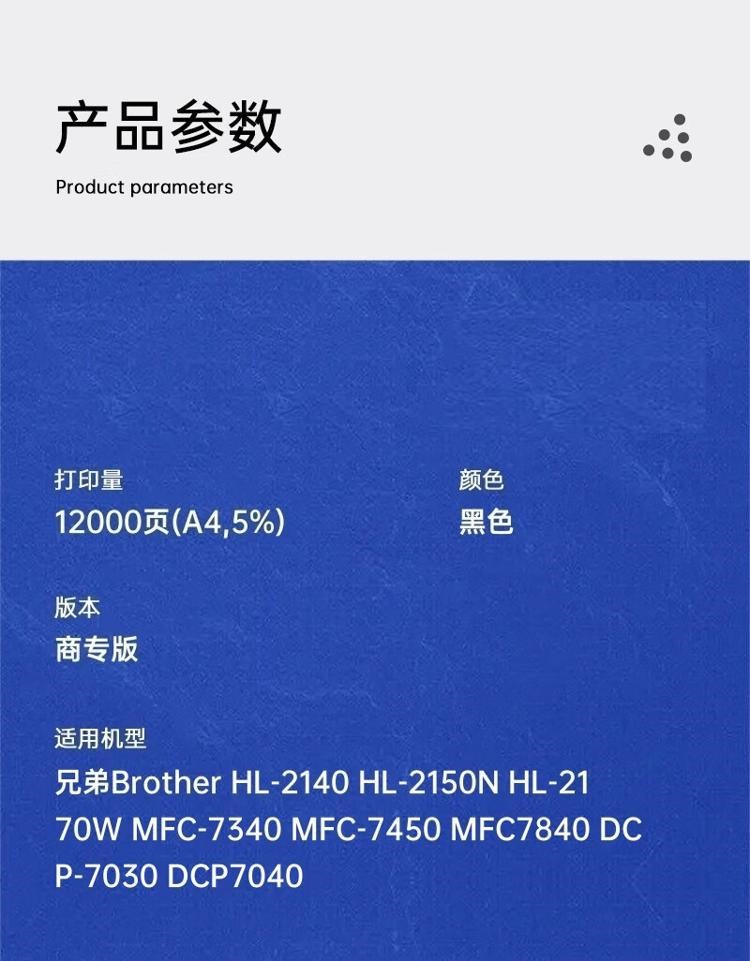 产品参数

Product parameters

打印量
12000页(A4,5%)

颜色
黑色

版本
商专版

适用机型
兄弟Brother HL-2140 HL-2150N HL-2170W MFC-7340 MFC-7450 MFC7840 DCP-7030 DCP7040