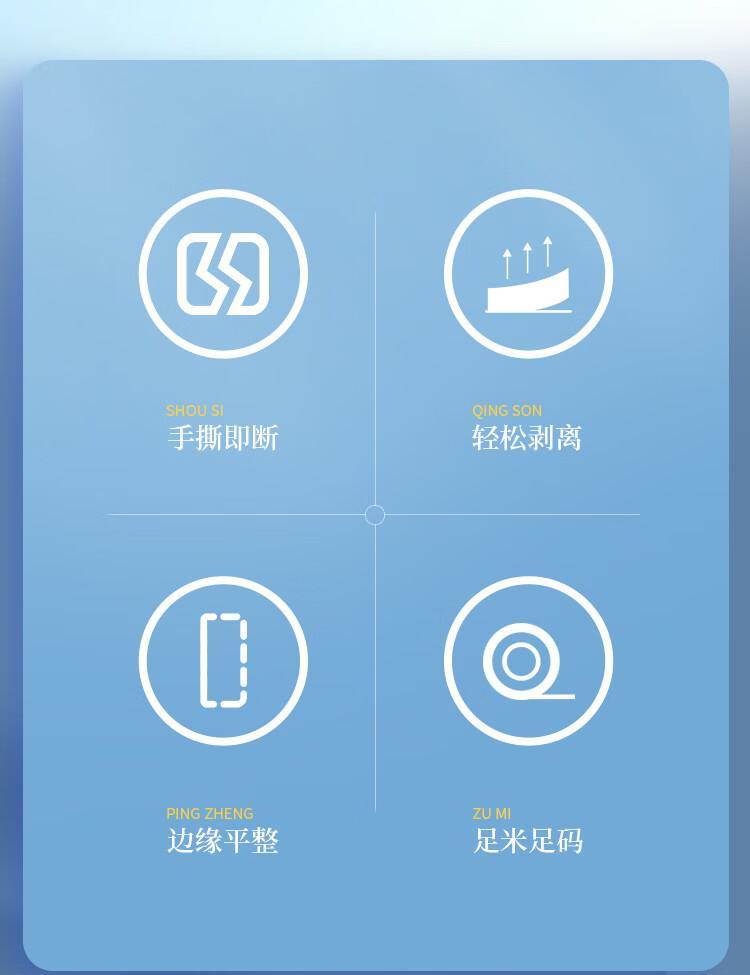 SHOU SI
手撕即断

QING SON
轻松剥离

PING ZHENG
边缘平整

ZU MI
足米足码