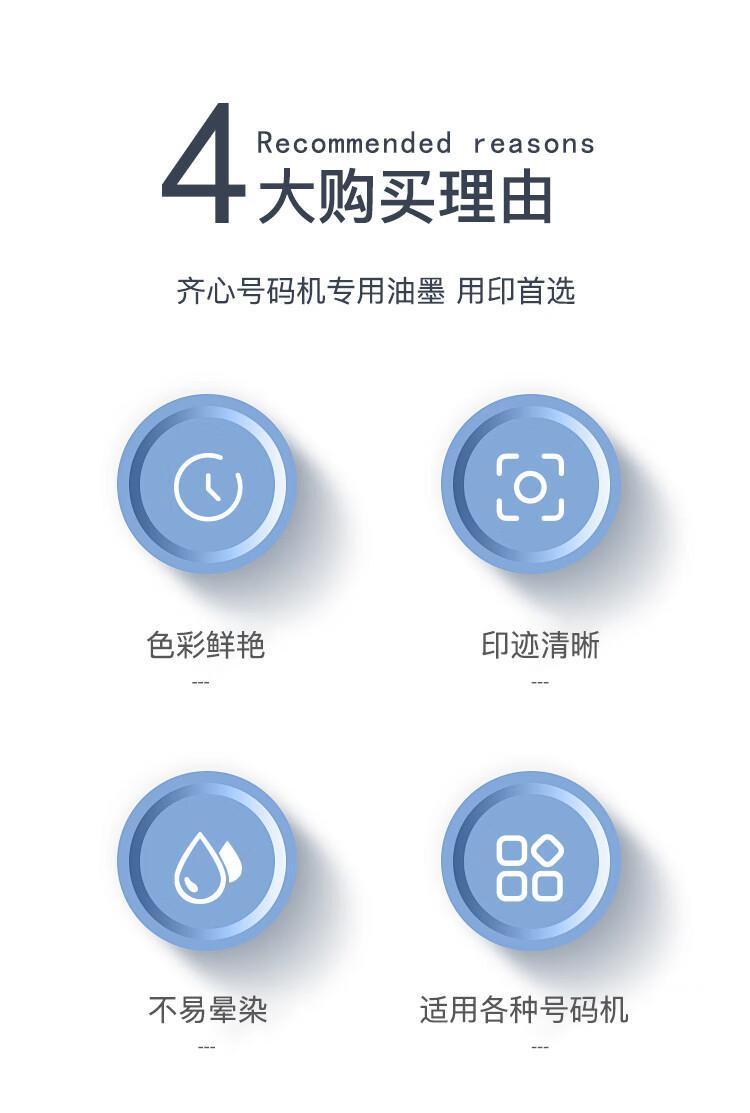 4 Recommended reasons
大购买理由

齐心号码机专用油墨 用印首选

色彩鲜艳
---

印迹清晰
---

不易晕染
---

适用各种号码机
---