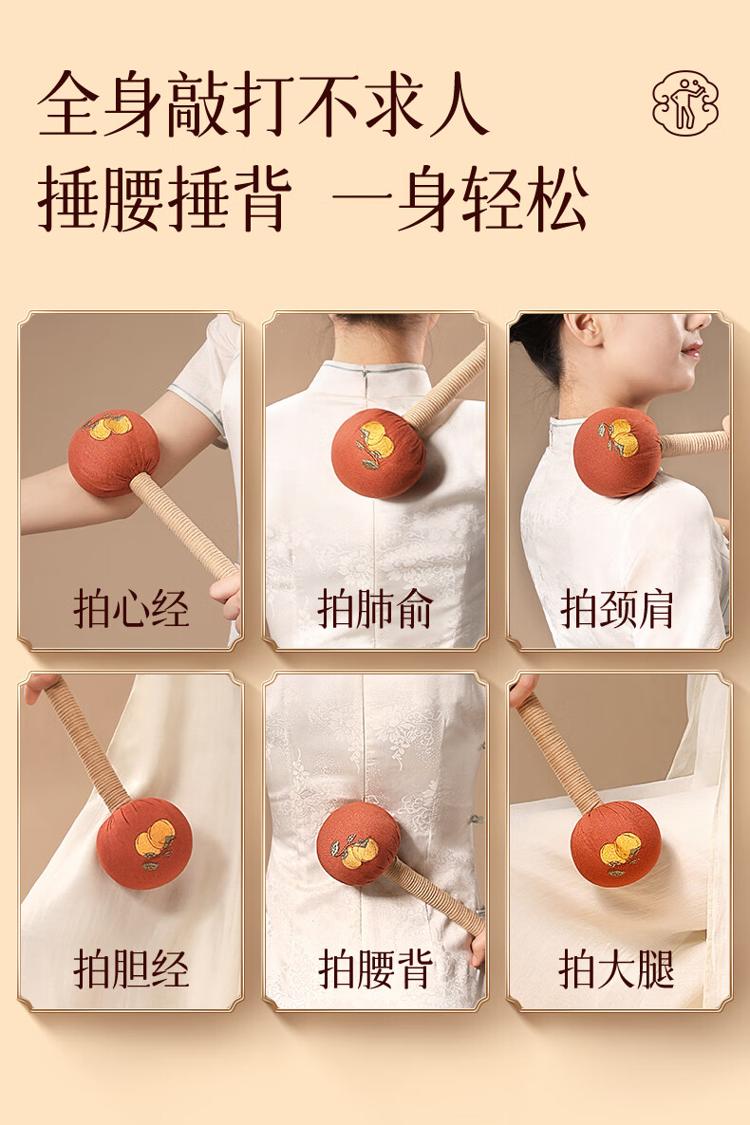 全身敲打不求人
捶腰捶背 一身轻松

拍心经

拍肺俞

拍颈肩

拍胆经

拍腰背

拍大腿