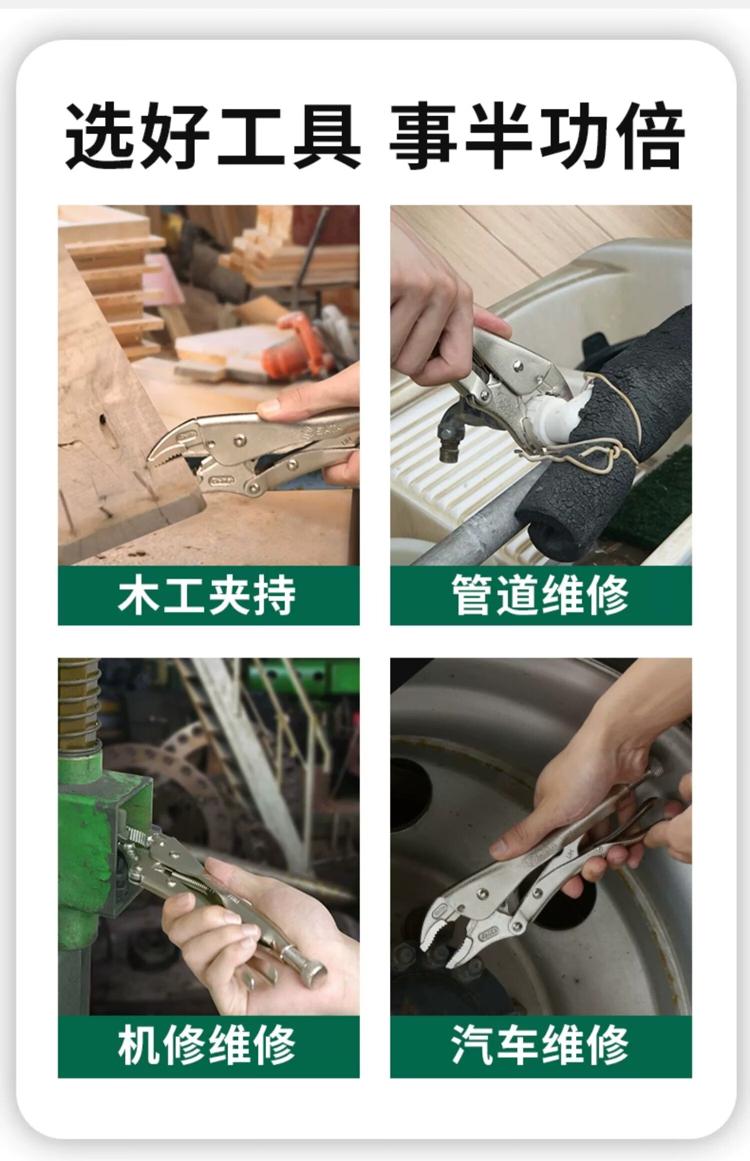 选好工具 事半功倍

木工夹持

管道维修

机修维修

汽车维修