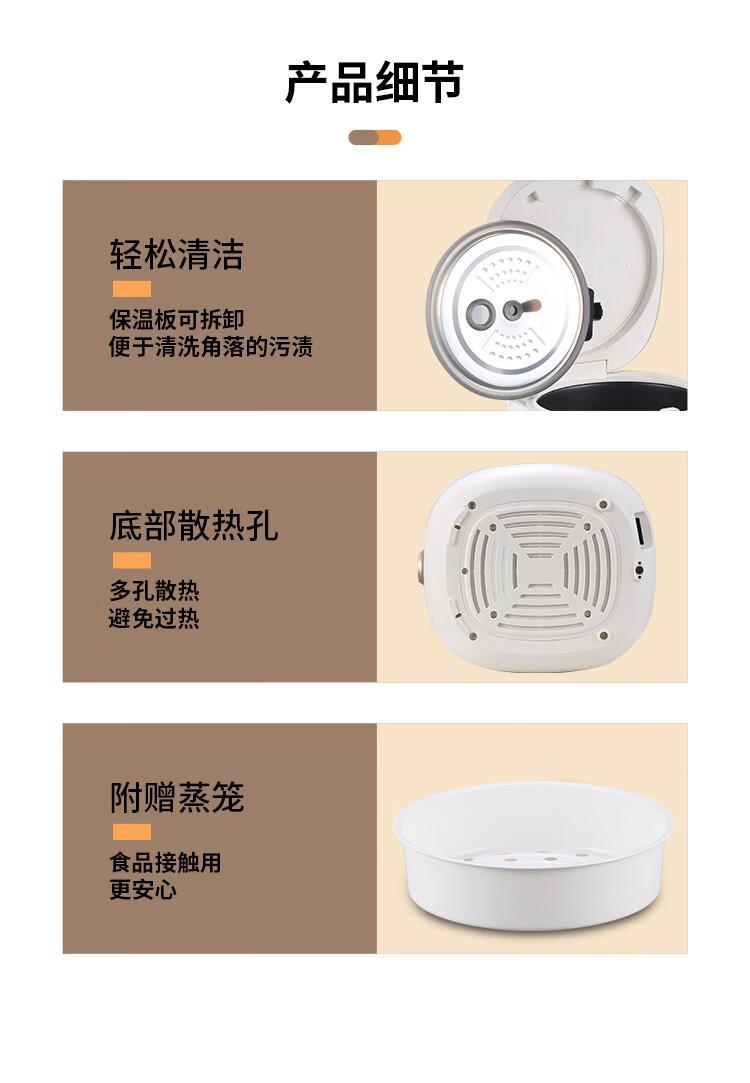 产品细节

轻松清洁

保温板可拆卸
便于清洗角落的污渍

底部散热孔

多孔散热
避免过热

附赠蒸笼

食品接触用
更安心