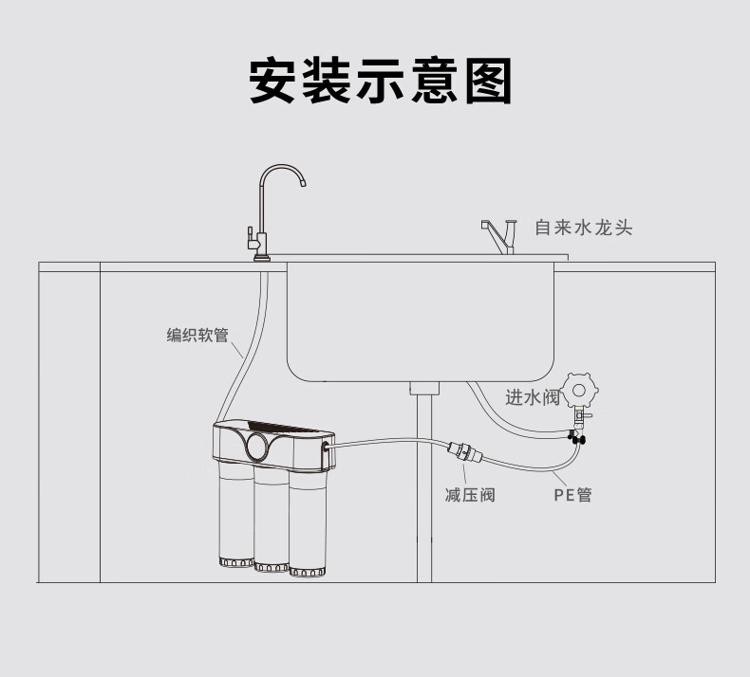 安装示意图

自来水龙头

编织软管

进水阀

减压阀

PE管