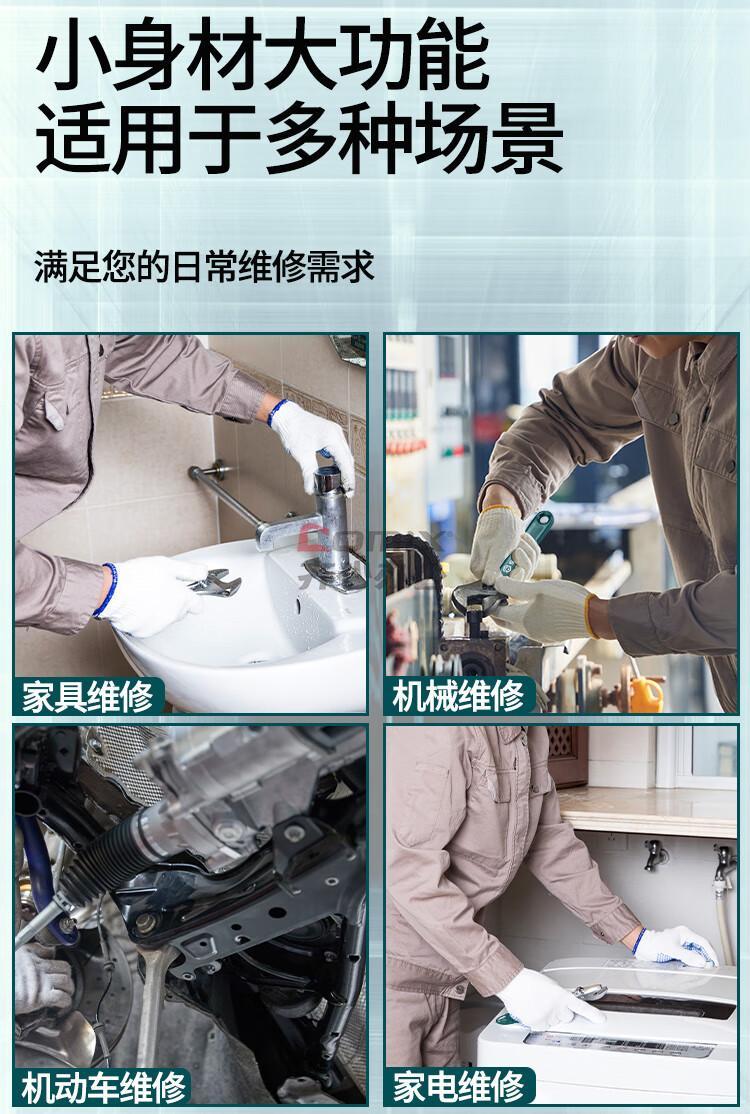 小身材大功能
适用于多种场景

满足您的日常维修需求

家具维修

机械维修

机动车维修

家电维修