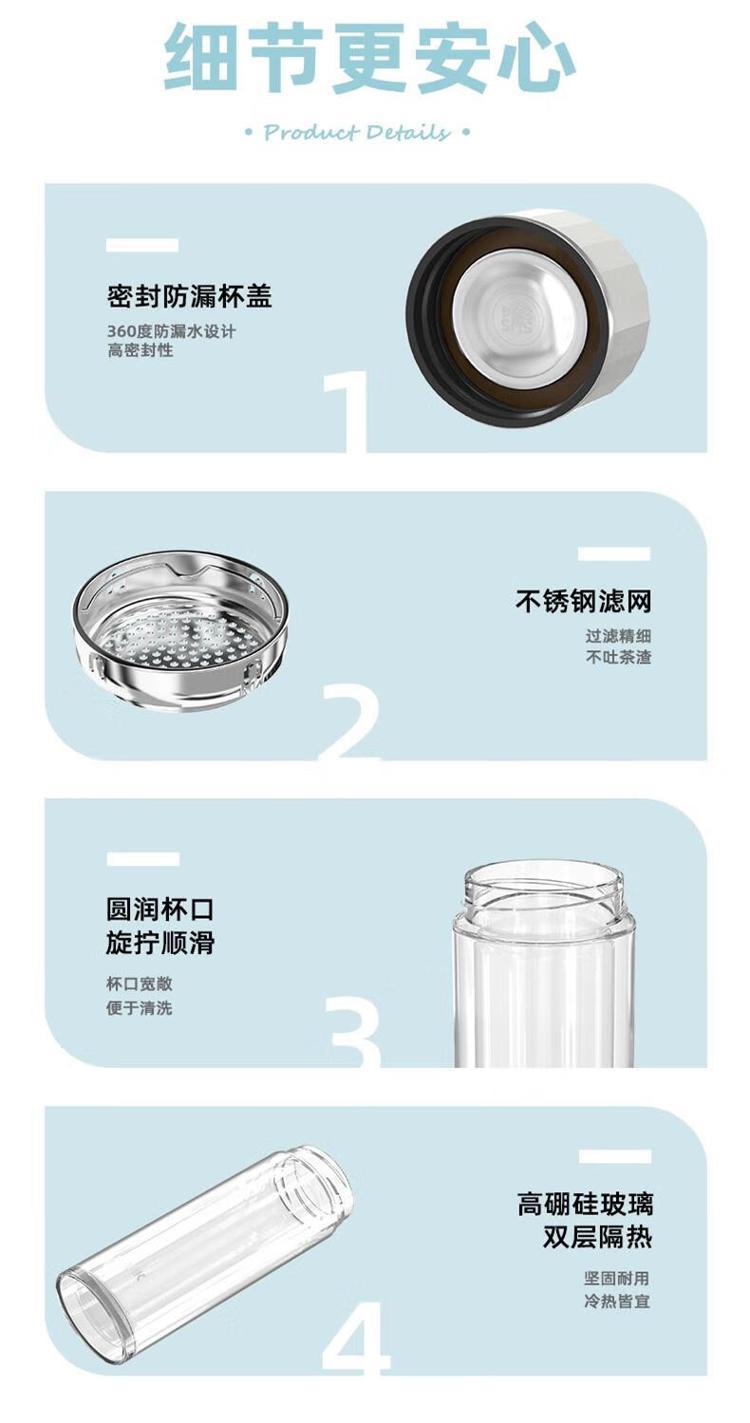 细节更安心

• Product Details •

密封防漏杯盖

360度防漏水设计
高密封性

1

不锈钢滤网

过滤精细
不吐茶渣

2

圆润杯口
旋拧顺滑

杯口宽敞
便于清洗

3

高硼硅玻璃
双层隔热

坚固耐用
冷热皆宜

4