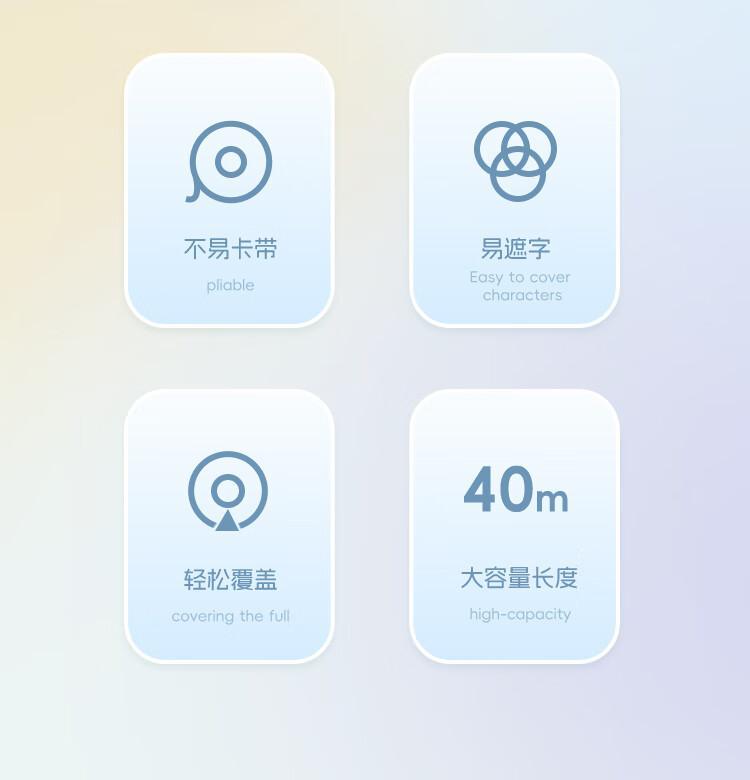 不易卡带

pliable

易遮字

Easy to cover characters

轻松覆盖

covering the full

40m

大容量长度

high-capacity