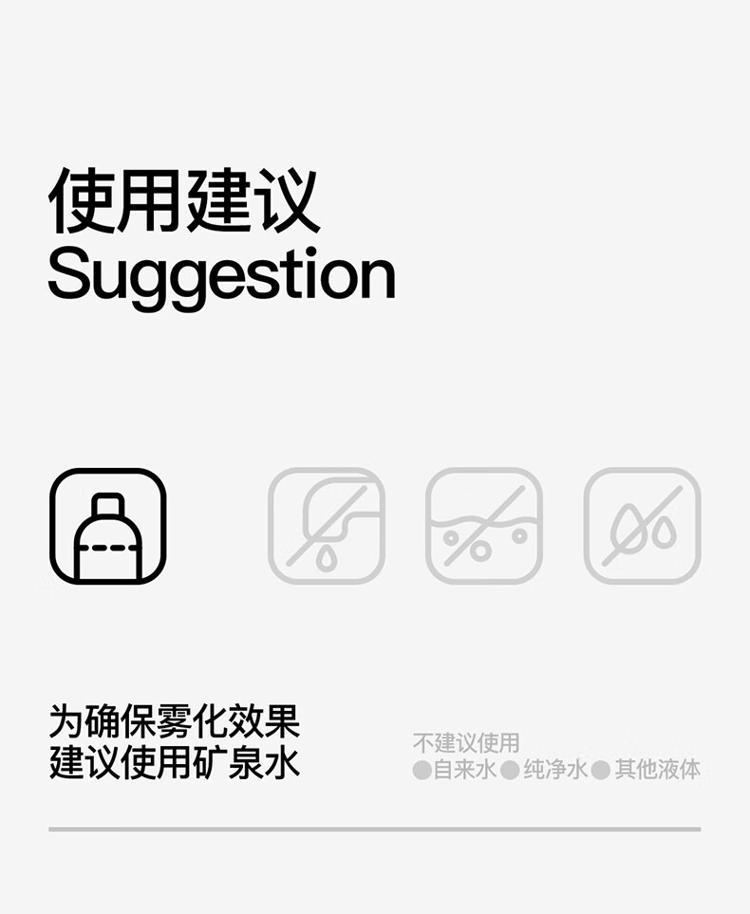 使用建议
Suggestion

为确保雾化效果
建议使用矿泉水

不建议使用
• 自来水 • 纯净水 • 其他液体