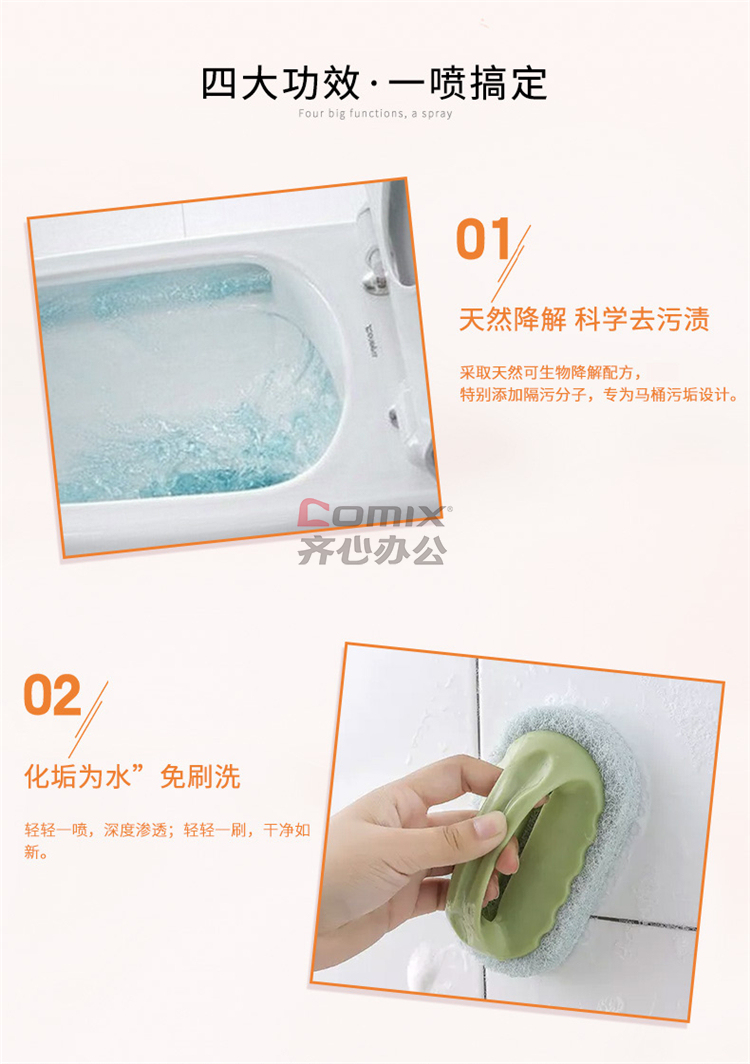 四大功效·一喷搞定

Four big functions, a spray

01

天然降解 科学去污渍

采取天然可生物降解配方，
特别添加隔污分子，专为马桶污垢设计。

Comix®
齐心办公

02

化垢为水”免刷洗

轻轻一喷，深度渗透；轻轻一刷，干净如新。