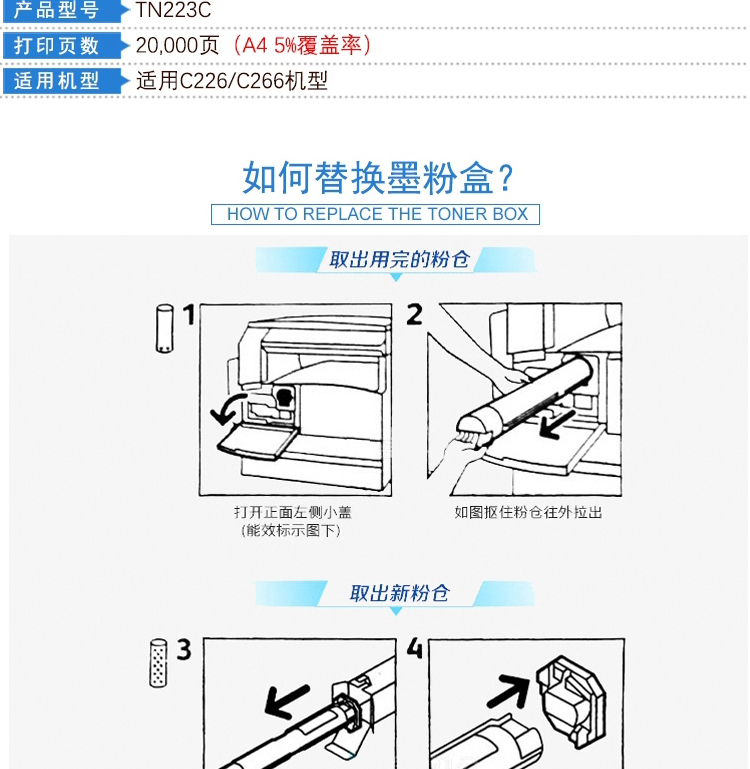 产品型号 TN223C

打印页数 20,000页（A4 5%覆盖率）

适用机型 适用C226/C266机型

如何替换墨粉盒?

HOW TO REPLACE THE TONER BOX

取出用完的粉仓

1

2

打开正面左侧小盖
(能效标示图下)

如图抠住粉仓往外拉出

取出新粉仓

3

4