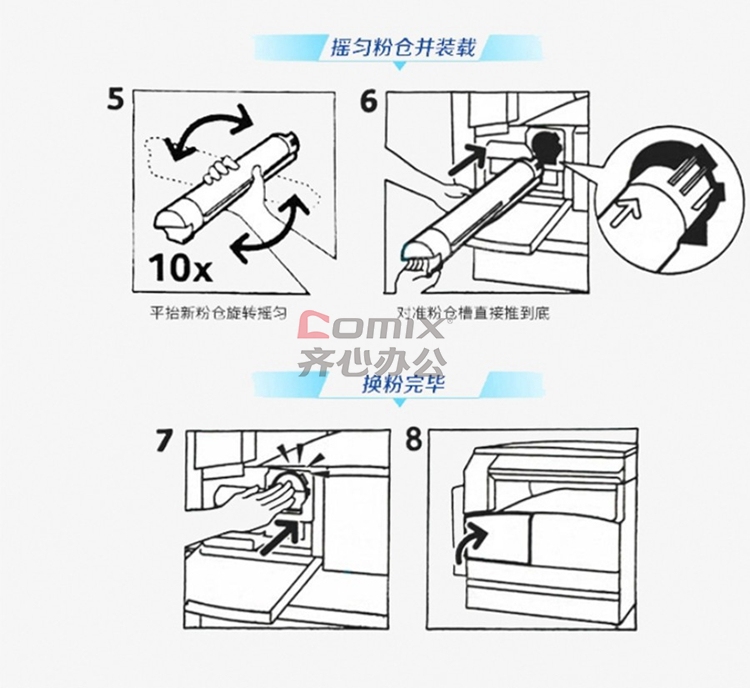 摇匀粉仓并装载

5

10x

平抬新粉仓旋转摇匀

6

对准粉仓槽直接推到底

Comix®
齐心办公

换粉完毕

7

8