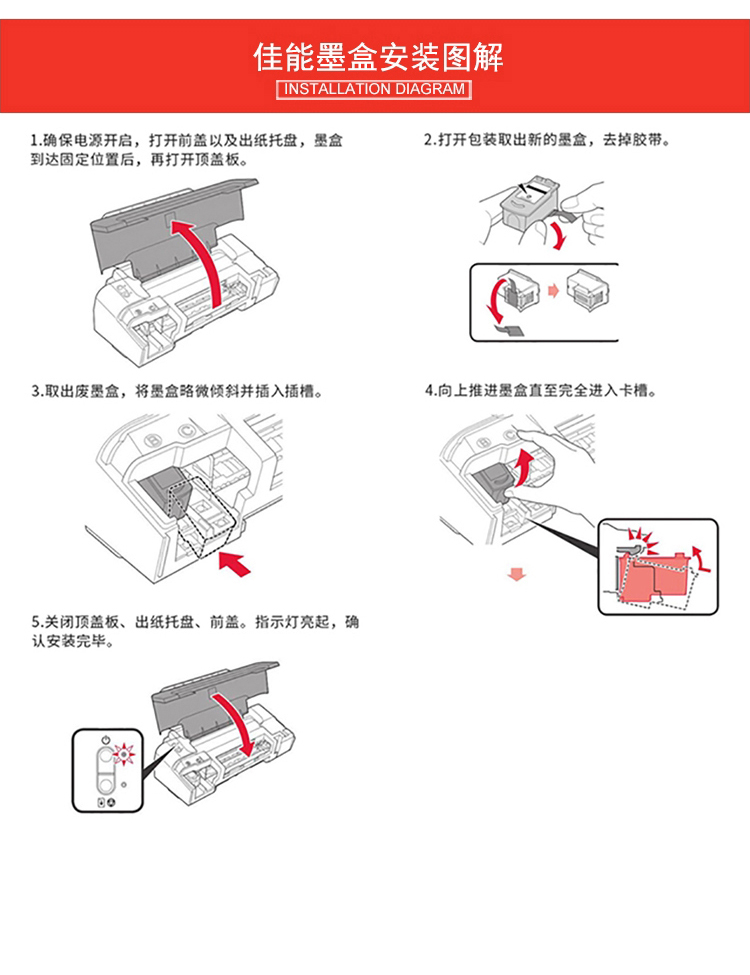 佳能墨盒安装图解
INSTALLATION DIAGRAM

1.确保电源开启，打开前盖以及出纸托盘，墨盒到达固定位置后，再打开顶盖板。

2.打开包装取出新的墨盒，去掉胶带。

3.取出废墨盒，将墨盒略微倾斜并插入插槽。

4.向上推进墨盒直至完全进入卡槽。

5.关闭顶盖板、出纸托盘、前盖。指示灯亮起，确认安装完毕。