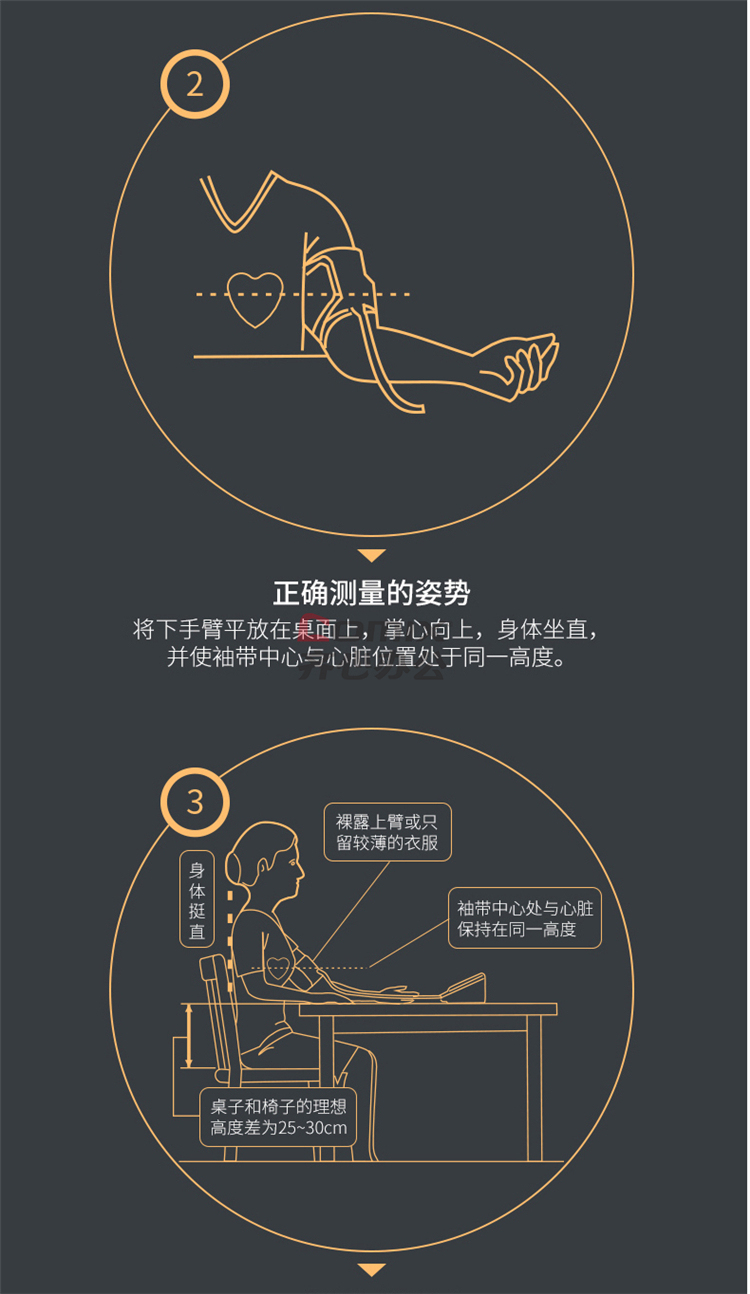 2

正确测量的姿势

将下手臂平放在桌面上，掌心向上，身体坐直，并使袖带中心与心脏位置处于同一高度。

3

身体挺直

裸露上臂或只留较薄的衣服

袖带中心处与心脏保持在同一高度

桌子和椅子的理想高度差为25~30cm