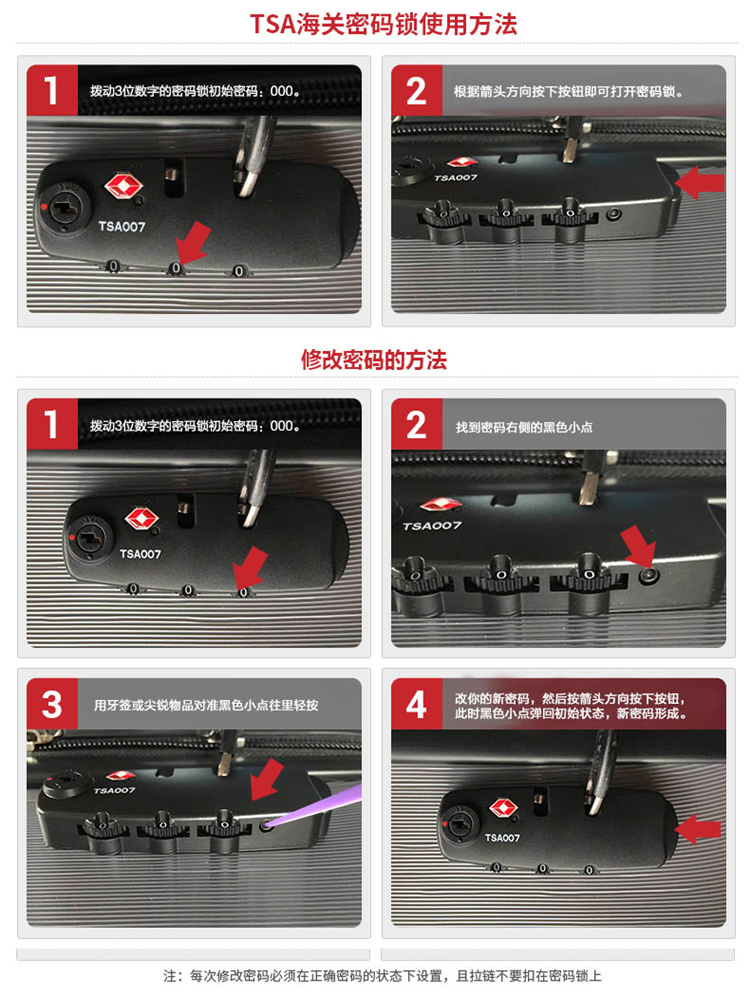 TSA海关密码锁使用方法

1 拨动3位数字的密码锁初始密码：000。

TSA007

0 0 0

2 根据箭头方向按下按钮即可打开密码锁。

TSA007

修改密码的方法

1 拨动3位数字的密码锁初始密码：000。

TSA007

0 0 0

2 找到密码右侧的黑色小点

TSA007

3 用牙签或尖锐物品对准黑色小点往里轻按

TSA007

4 改你的新密码，然后按箭头方向按下按钮，此时黑色小点弹回初始状态，新密码形成。

TSA007

注：每次修改密码必须在正确密码的状态下设置，且拉链不要扣在密码锁上