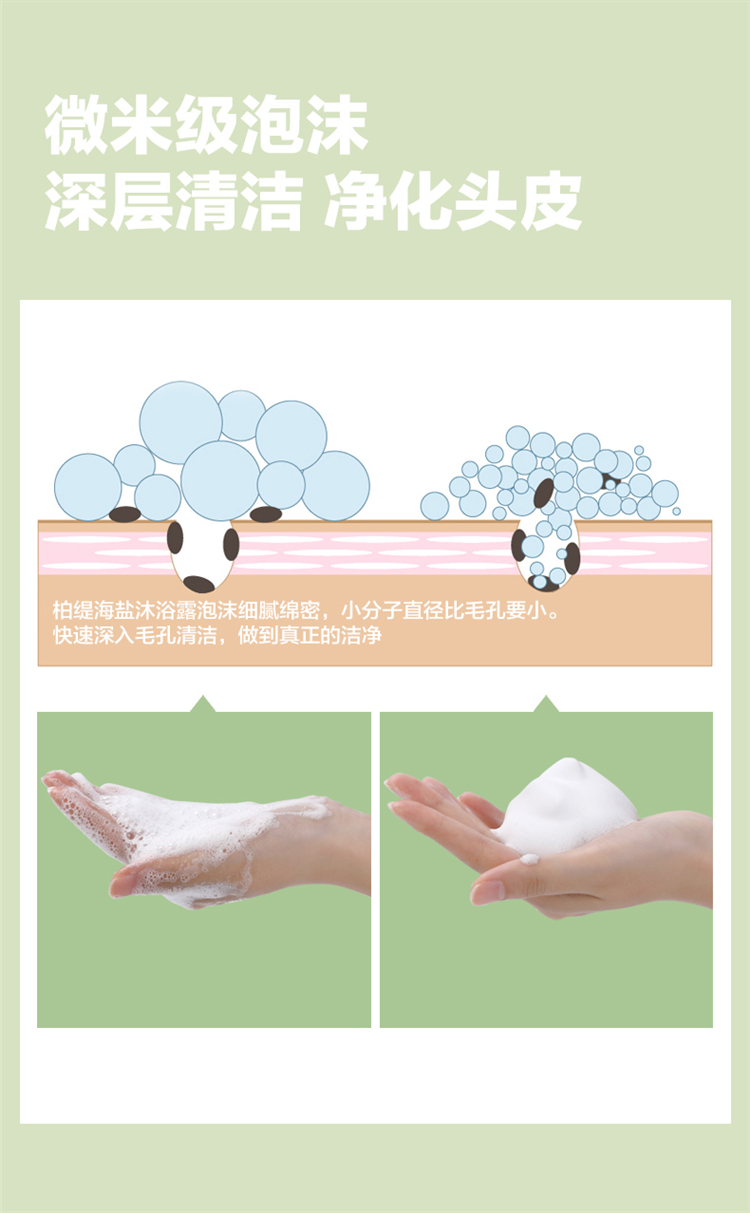 微米级泡沫
深层清洁 净化头皮

柏缇海盐沐浴露泡沫细腻绵密，小分子直径比毛孔要小。
快速深入毛孔清洁，做到真正的洁净