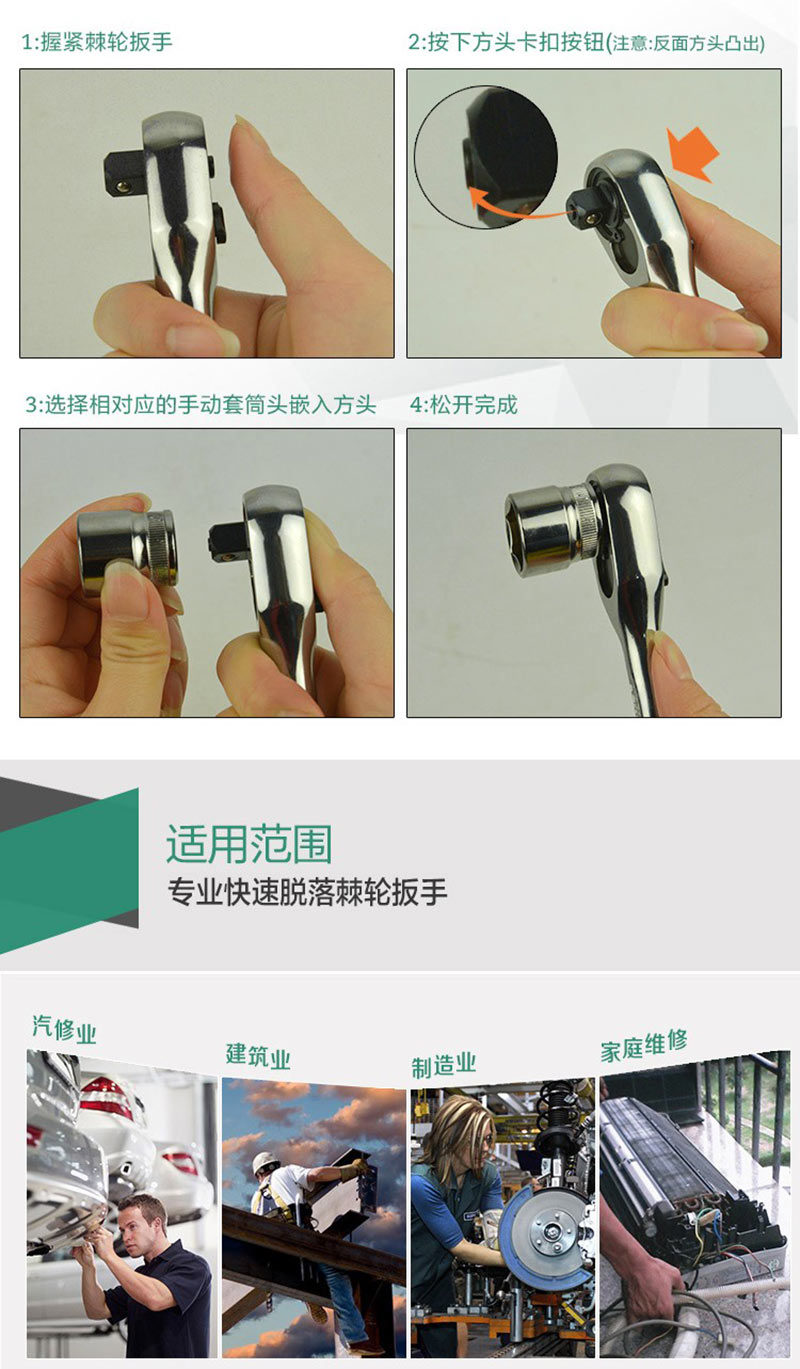 1:握紧棘轮扳手

2:按下方头卡扣按钮(注意:反面方头凸出)

3:选择相对应的手动套筒头嵌入方头

4:松开完成

适用范围
专业快速脱落棘轮扳手

汽修业

建筑业

制造业

家庭维修