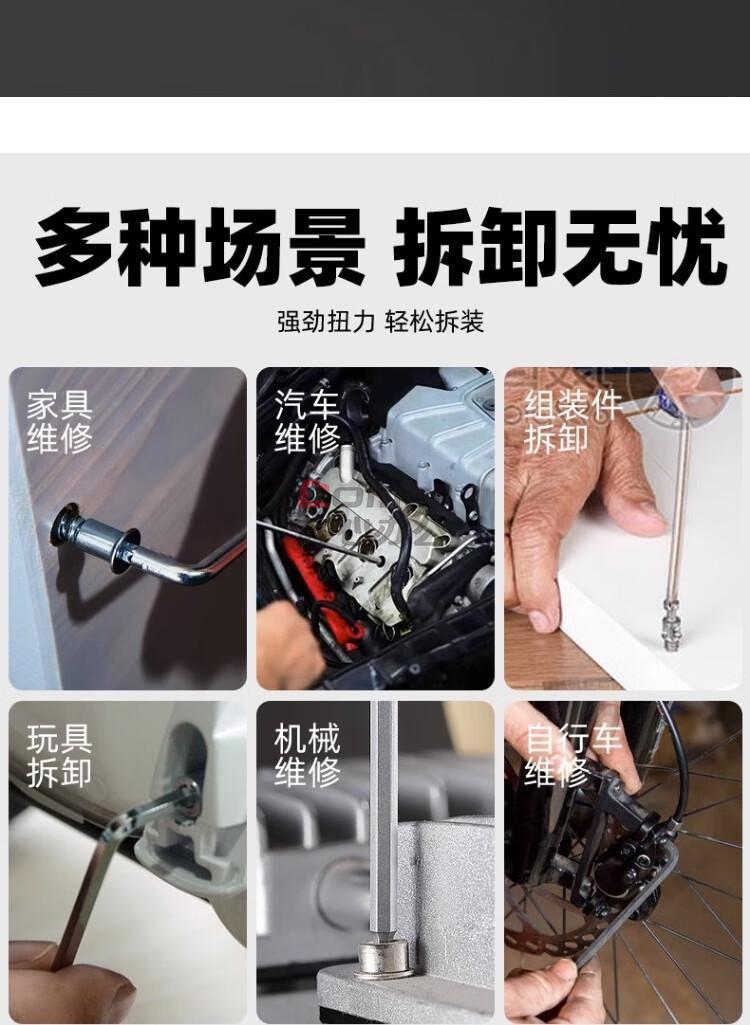 多种场景 拆卸无忧

强劲扭力 轻松拆装

家具维修

汽车维修

组装件拆卸

玩具拆卸

机械维修

自行车维修