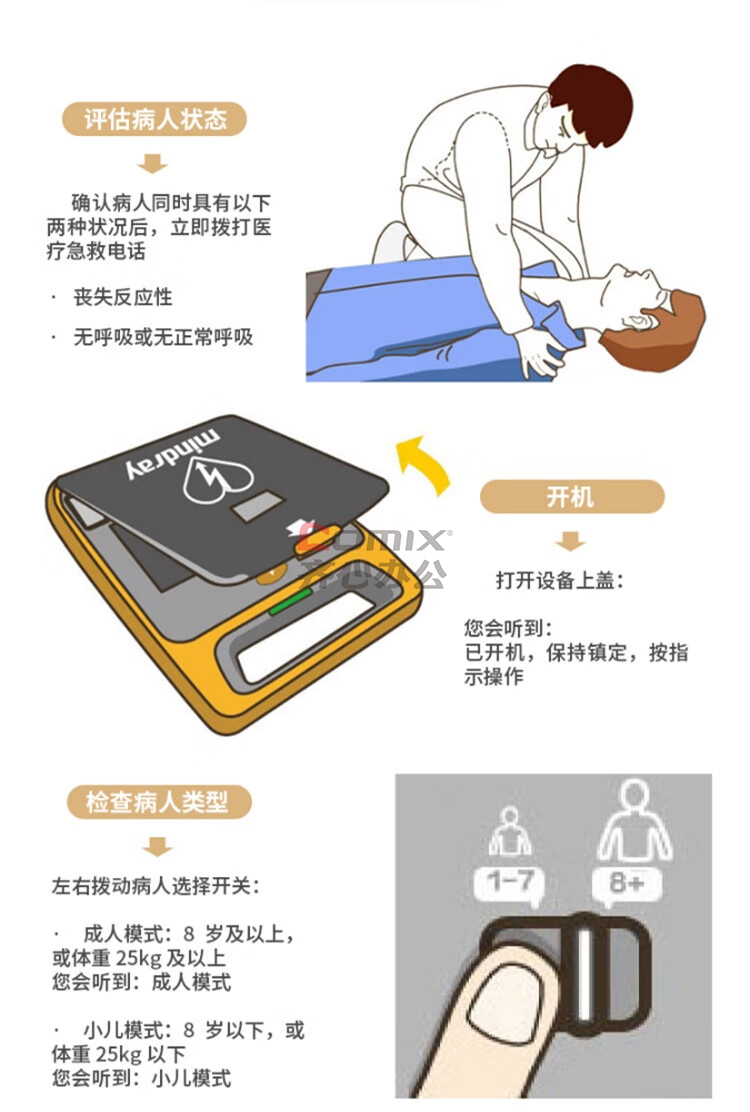 评估病人状态

确认病人同时具有以下两种状况后，立即拨打医疗急救电话

· 丧失反应性

· 无呼吸或无正常呼吸

mindray

Comix
齐心办公

开机

打开设备上盖：

您会听到：
已开机，保持镇定，按指示操作

检查病人类型

左右拨动病人选择开关：

· 成人模式：8 岁及以上，或体重 25kg 及以上
您会听到：成人模式

· 小儿模式：8 岁以下，或体重 25kg 以下
您会听到：小儿模式

1-7

8+