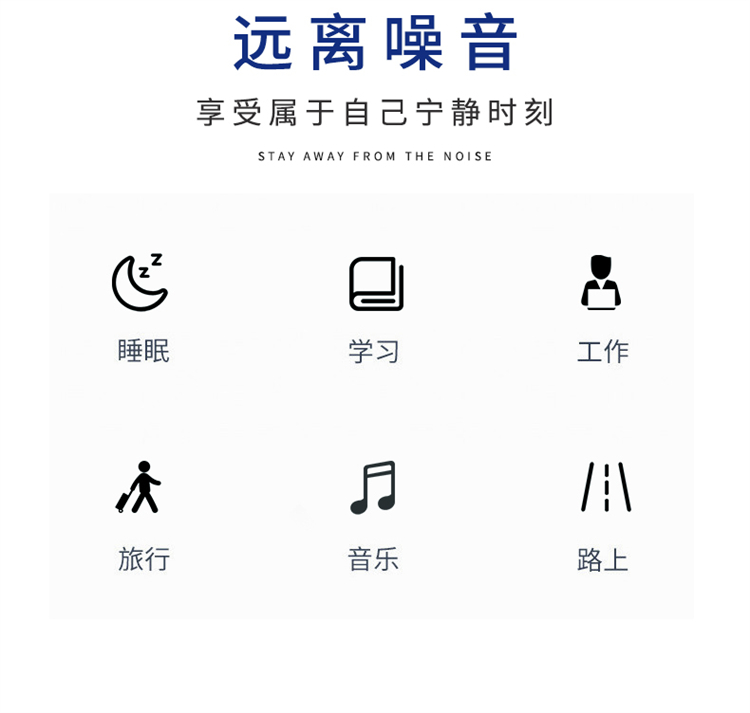 远离噪音

享受属于自己宁静时刻

STAY AWAY FROM THE NOISE

睡眠

学习

工作

旅行

音乐

路上