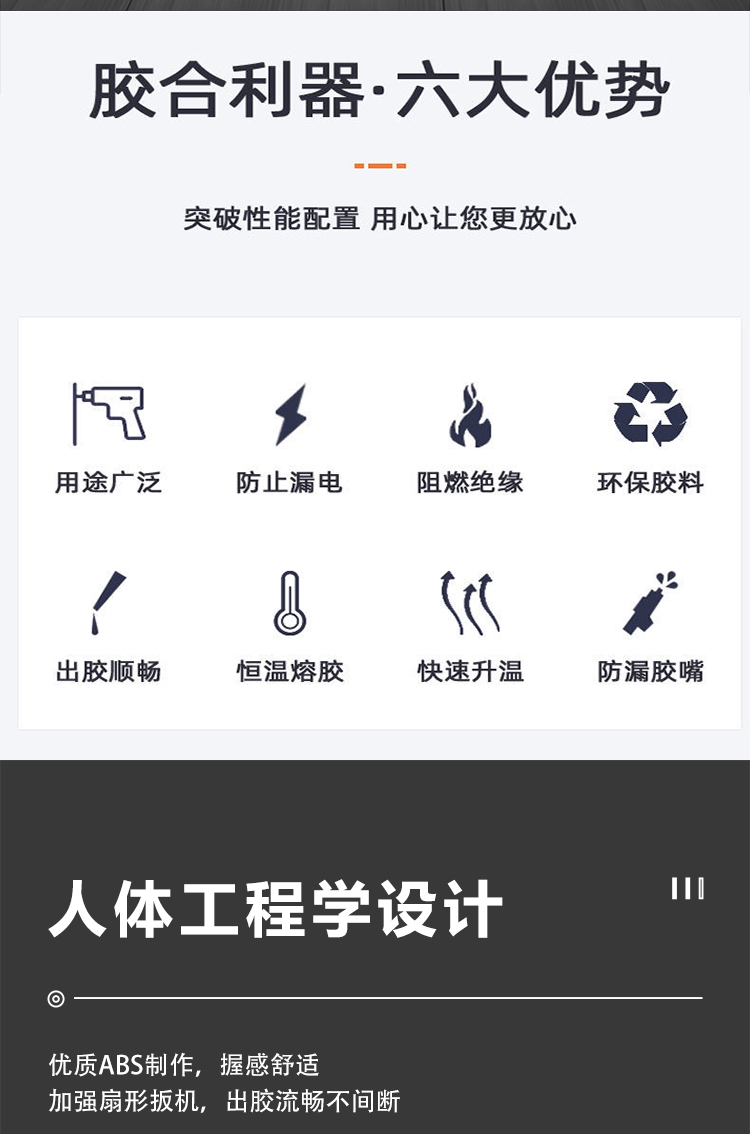 胶合利器·六大优势

突破性能配置 用心让您更放心

用途广泛

防止漏电

阻燃绝缘

环保胶料

出胶顺畅

恒温熔胶

快速升温

防漏胶嘴

人体工程学设计

优质ABS制作，握感舒适
加强扇形扳机，出胶流畅不间断