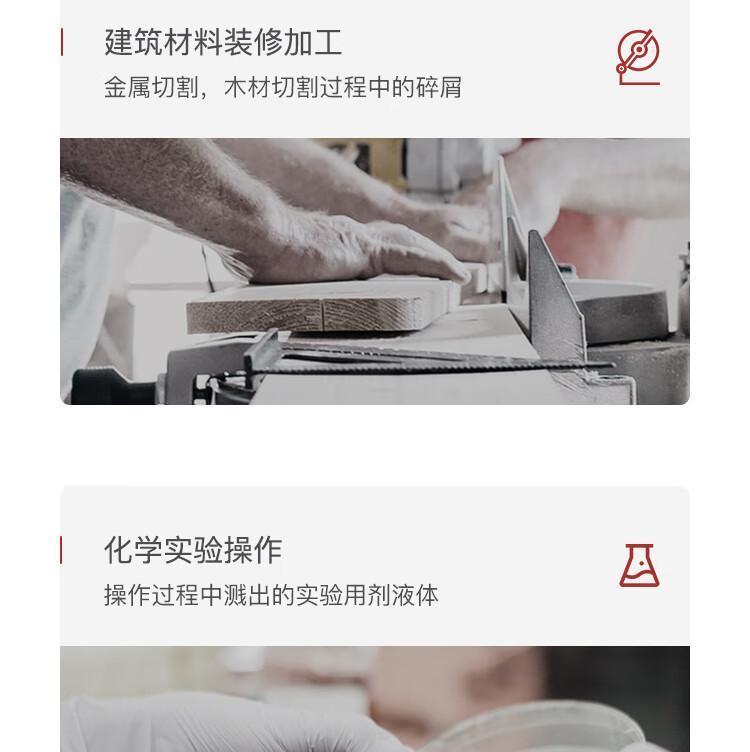 建筑材料装修加工
金属切割，木材切割过程中的碎屑

化学实验操作
操作过程中溅出的实验用剂液体