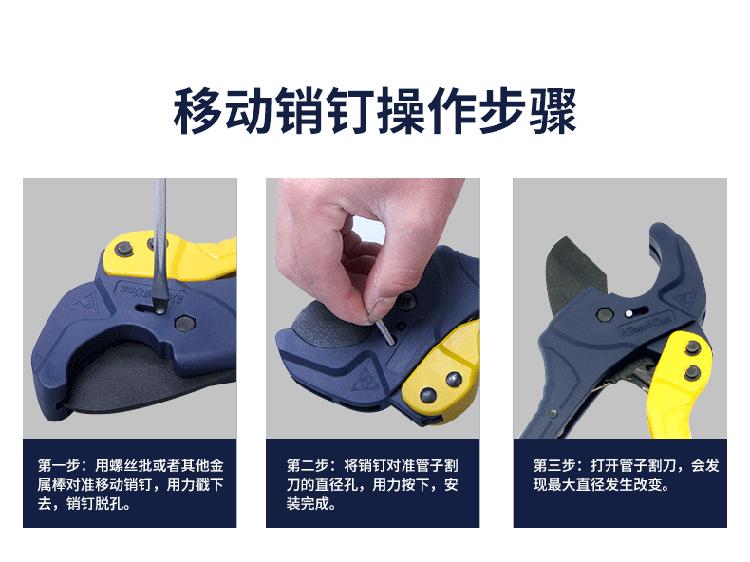 移动销钉操作步骤

第一步：用螺丝批或者其他金属棒对准移动销钉，用力戳下去，销钉脱孔。

第二步：将销钉对准管子割刀的直径孔，用力按下，安装完成。

第三步：打开管子割刀，会发现最大直径发生改变。