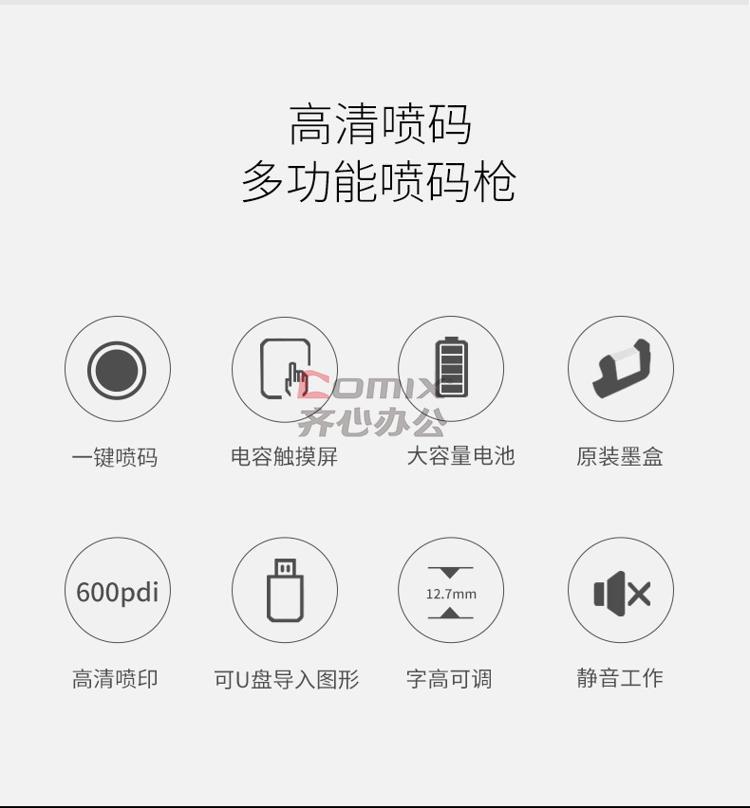 高清喷码
多功能喷码枪

一键喷码

电容触摸屏

大容量电池

原装墨盒

600pdi

高清喷印

可U盘导入图形

12.7mm

字高可调

静音工作

Comix
齐心办公