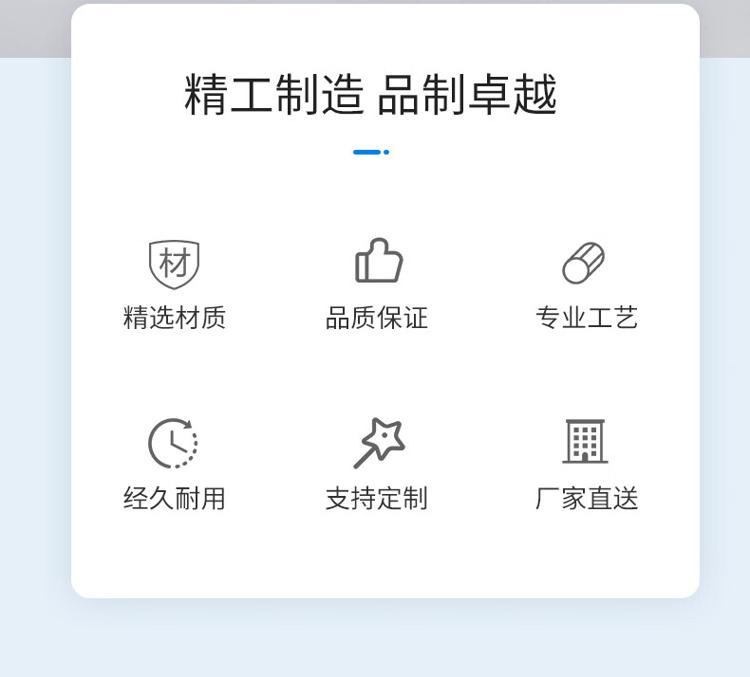 精工制造 品制卓越

材

精选材质

品质保证

专业工艺

经久耐用

支持定制

厂家直送