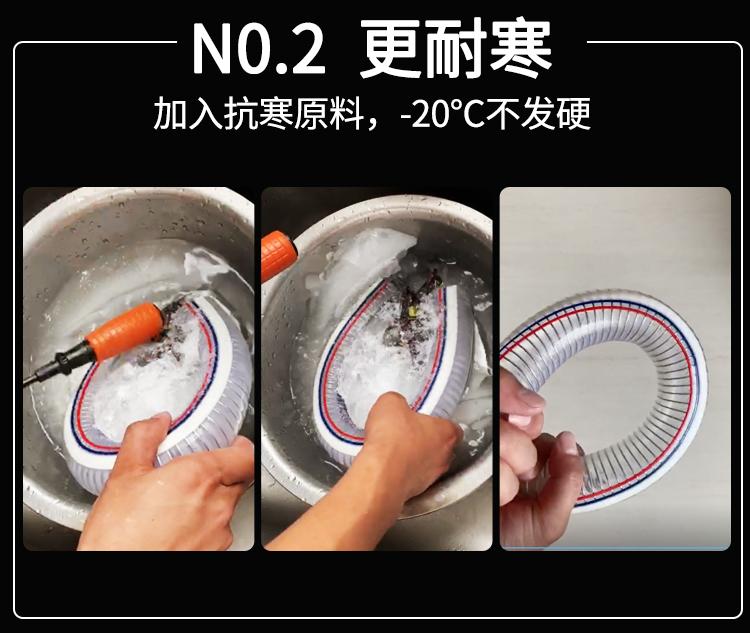 N0.2 更耐寒

加入抗寒原料，-20°C不发硬