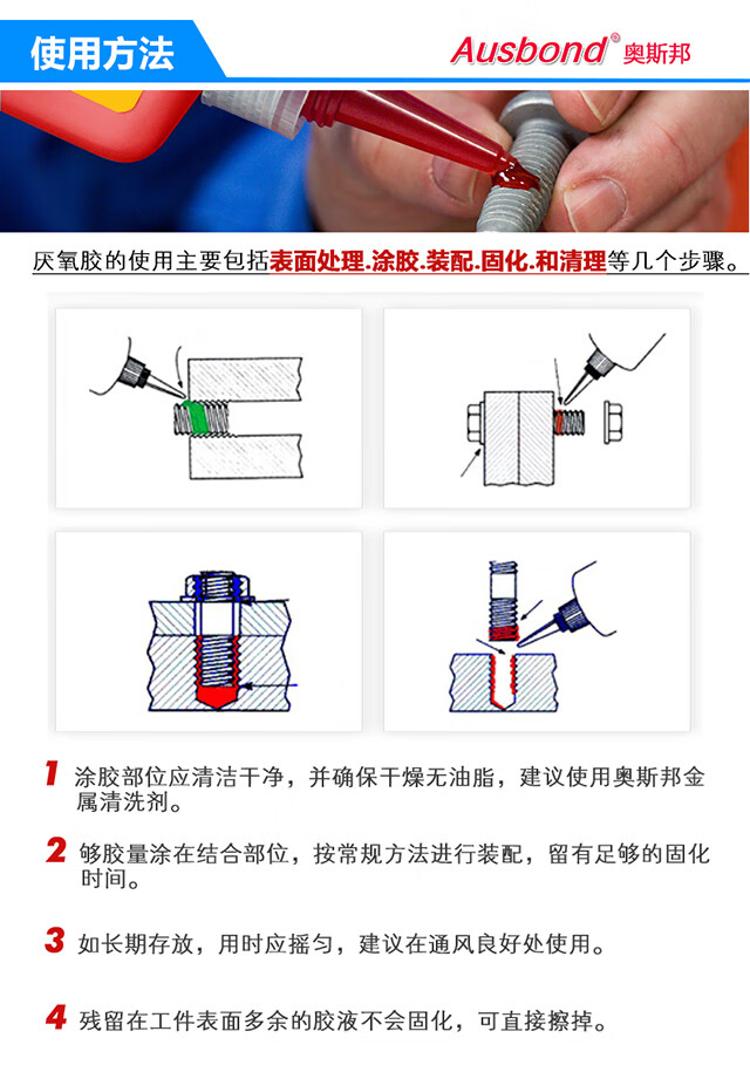 使用方法

Ausbond® 奥斯邦

厌氧胶的使用主要包括表面处理.涂胶.装配.固化.和清理等几个步骤。

1 涂胶部位应清洁干净，并确保干燥无油脂，建议使用奥斯邦金属清洗剂。

2 够胶量涂在结合部位，按常规方法进行装配，留有足够的固化时间。

3 如长期存放，用时应摇匀，建议在通风良好处使用。

4 残留在工件表面多余的胶液不会固化，可直接擦掉。