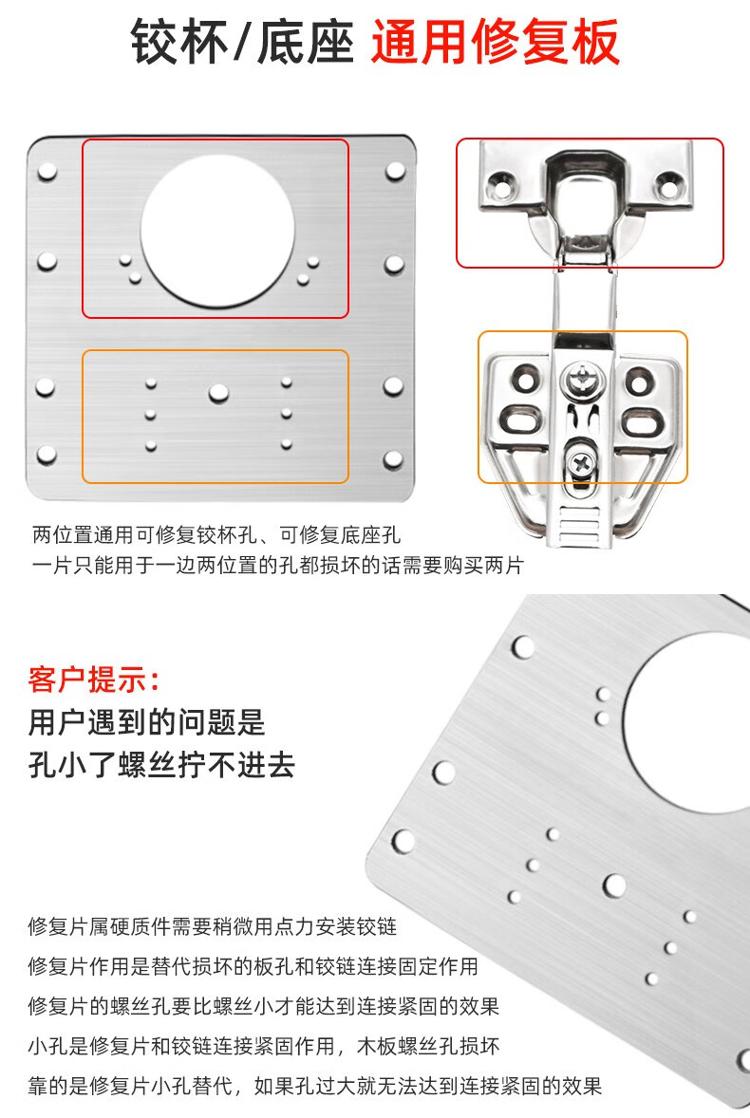 铰杯/底座 通用修复板

两位置通用可修复铰杯孔、可修复底座孔
一片只能用于一边两位置的孔都损坏的话需要购买两片

客户提示:
用户遇到的问题是
孔小了螺丝拧不进去

修复片属硬质件需要稍微用点力安装铰链
修复片作用是替代损坏的板孔和铰链连接固定作用
修复片的螺丝孔要比螺丝小才能达到连接紧固的效果
小孔是修复片和铰链连接紧固作用，木板螺丝孔损坏
靠的是修复片小孔替代，如果孔过大就无法达到连接紧固的效果