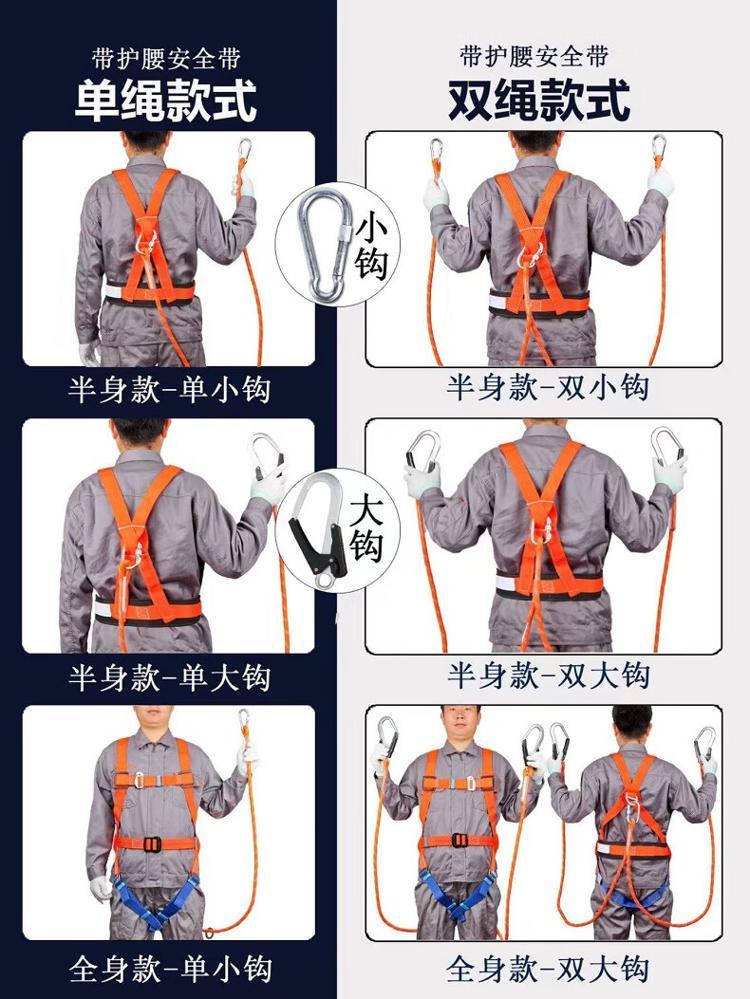 带护腰安全带
单绳款式

半身款-单小钩

半身款-单大钩

全身款-单小钩

小钩

大钩

带护腰安全带
双绳款式

半身款-双小钩

半身款-双大钩

全身款-双大钩