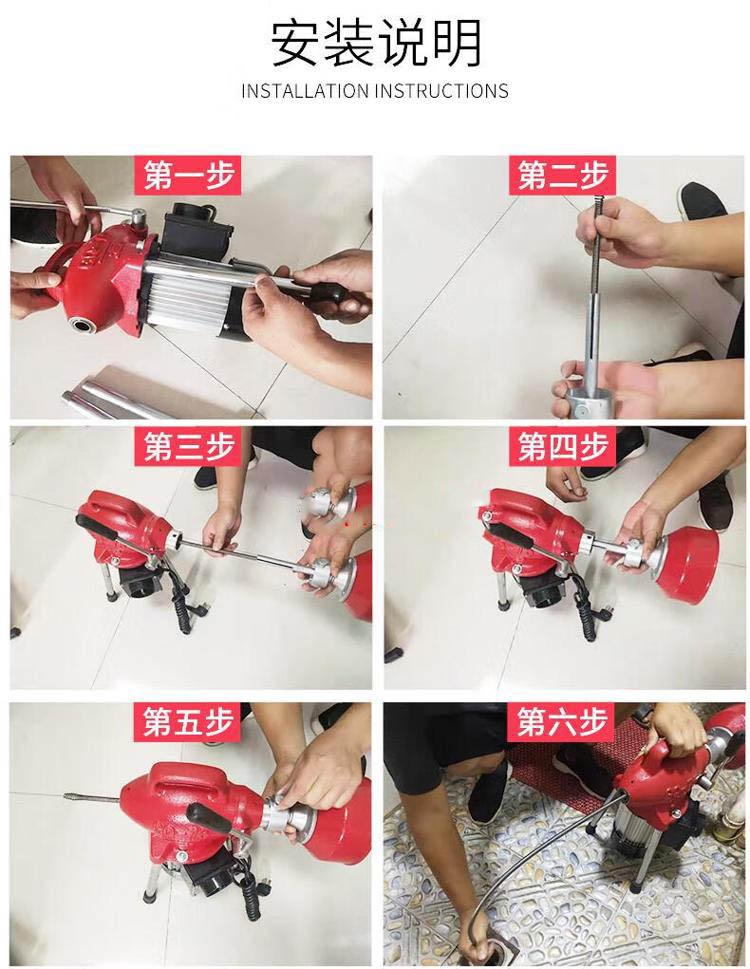 安装说明
INSTALLATION INSTRUCTIONS

第一步

第二步

第三步

第四步

第五步

第六步