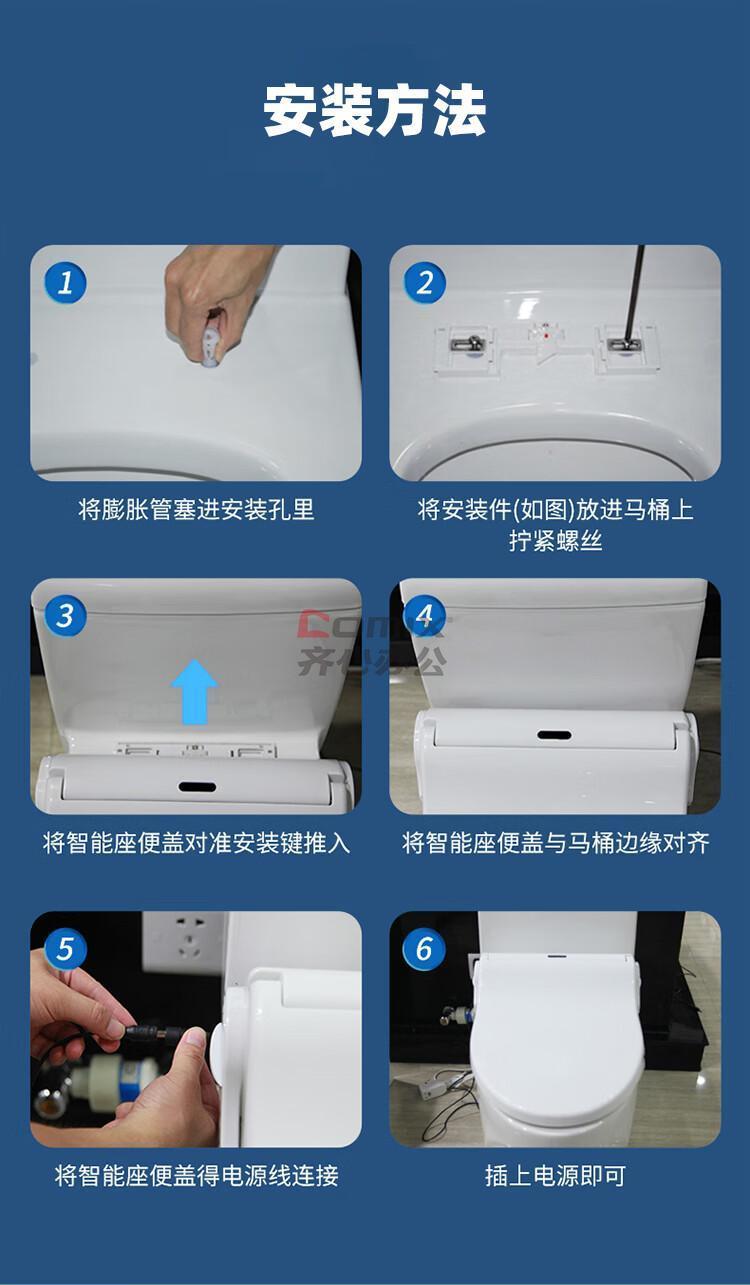 安装方法

1

将膨胀管塞进安装孔里

2

将安装件(如图)放进马桶上拧紧螺丝

3

Comix
齐心办公

将智能座便盖对准安装键推入

4

将智能座便盖与马桶边缘对齐

5

将智能座便盖得电源线连接

6

插上电源即可