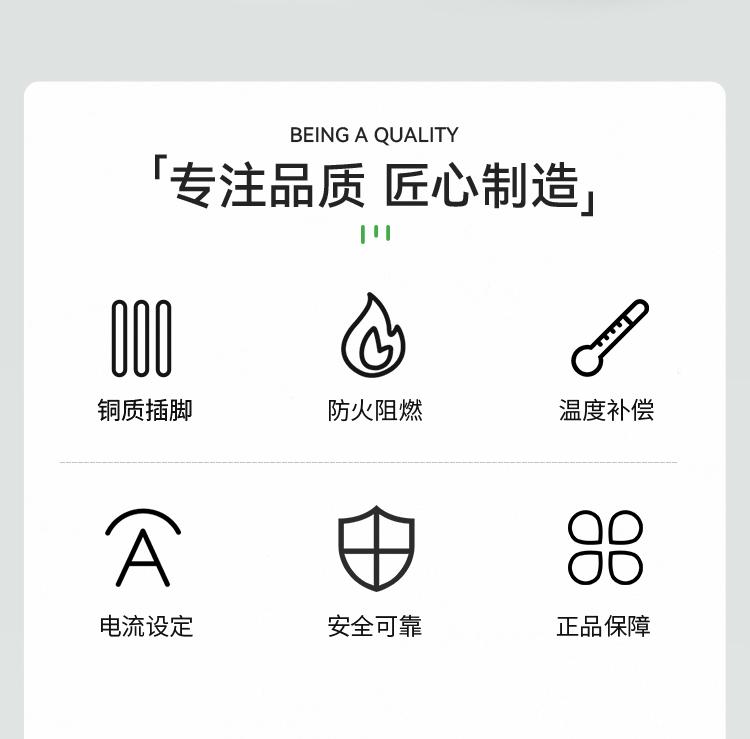 BEING A QUALITY

「专注品质 匠心制造」

铜质插脚

防火阻燃

温度补偿

电流设定

安全可靠

正品保障