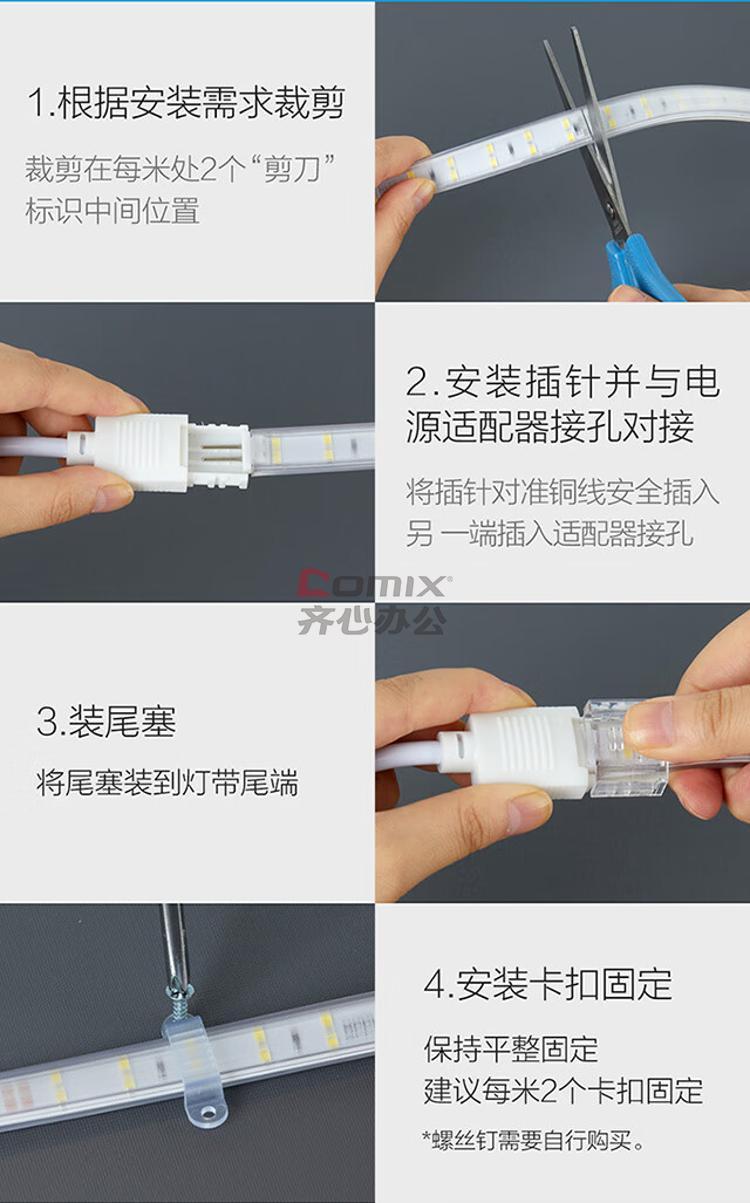 1.根据安装需求裁剪

裁剪在每米处2个“剪刀”标识中间位置

2.安装插针并与电源适配器接孔对接

将插针对准铜线安全插入另 一端插入适配器接孔

Comix®
齐心办公

3.装尾塞

将尾塞装到灯带尾端

4.安装卡扣固定

保持平整固定
建议每米2个卡扣固定

*螺丝钉需要自行购买。