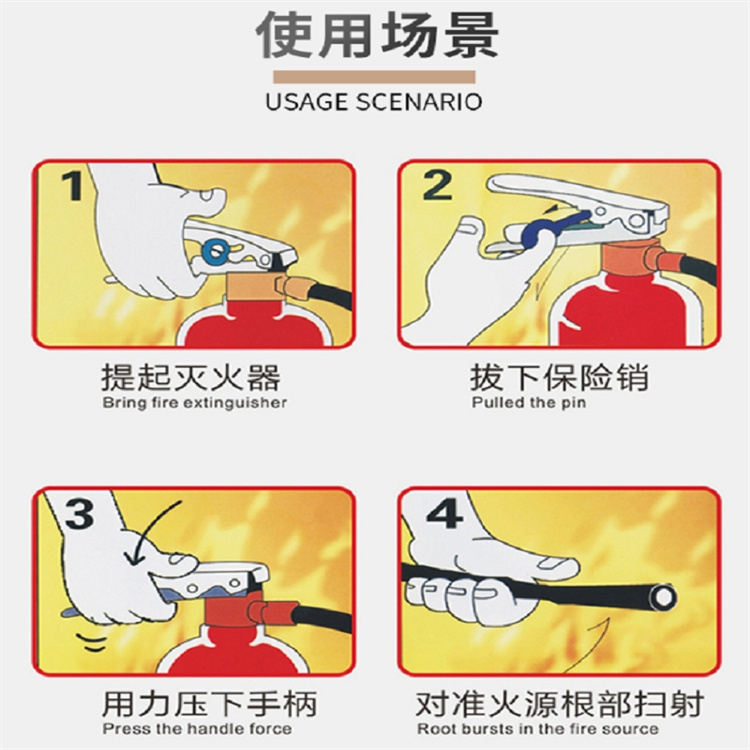 使用场景
USAGE SCENARIO

1
提起灭火器
Bring fire extinguisher

2
拔下保险销
Pulled the pin

3
用力压下手柄
Press the handle force

4
对准火源根部扫射
Root bursts in the fire source