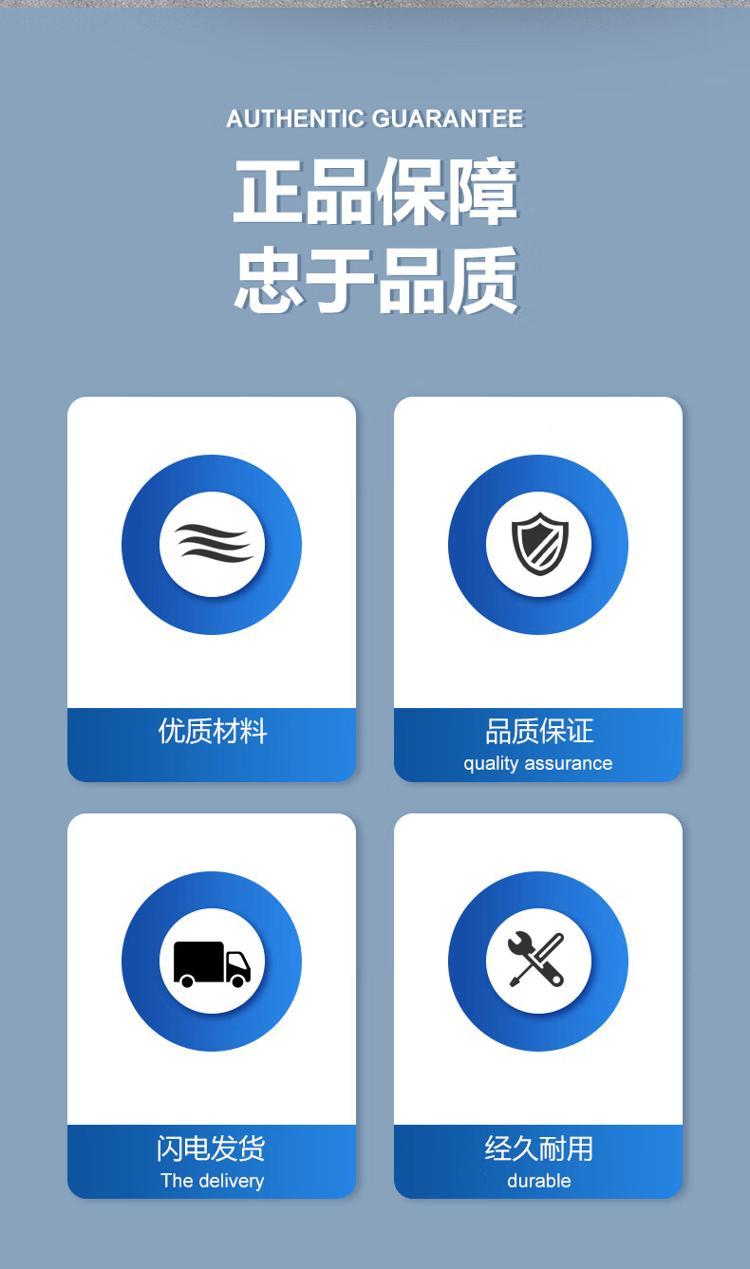 AUTHENTIC GUARANTEE

正品保障
忠于品质

优质材料

品质保证
quality assurance

闪电发货
The delivery

经久耐用
durable