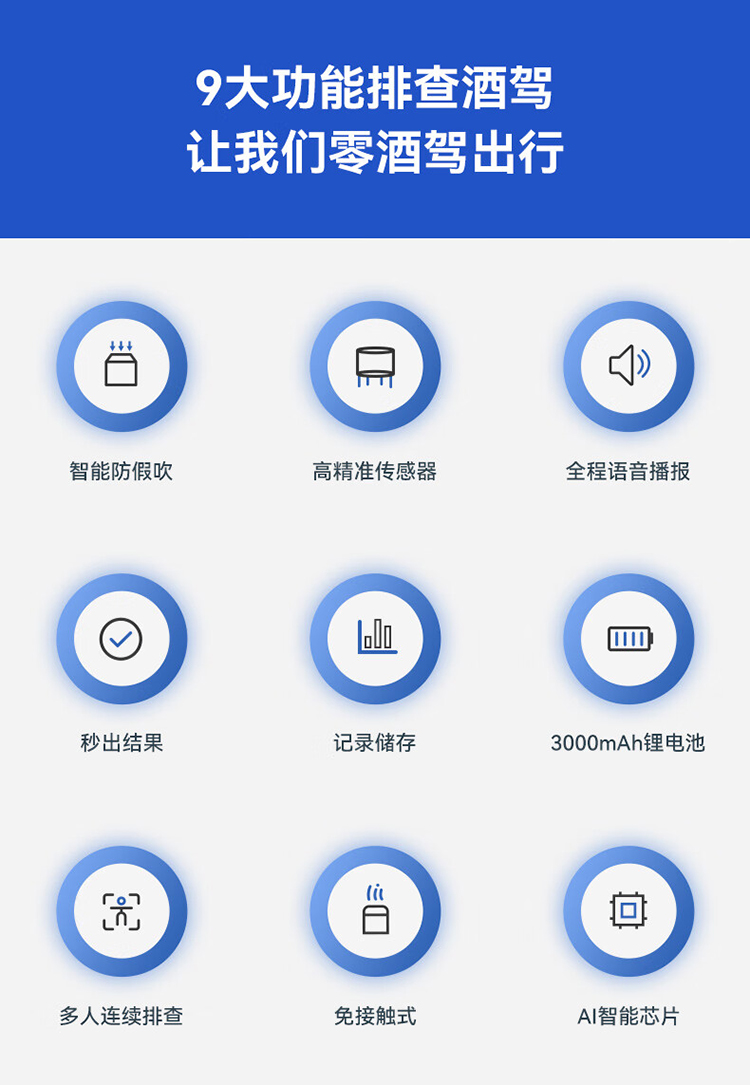 9大功能排查酒驾
让我们零酒驾出行

智能防假吹

高精准传感器

全程语音播报

秒出结果

记录储存

3000mAh锂电池

多人连续排查

免接触式

AI智能芯片